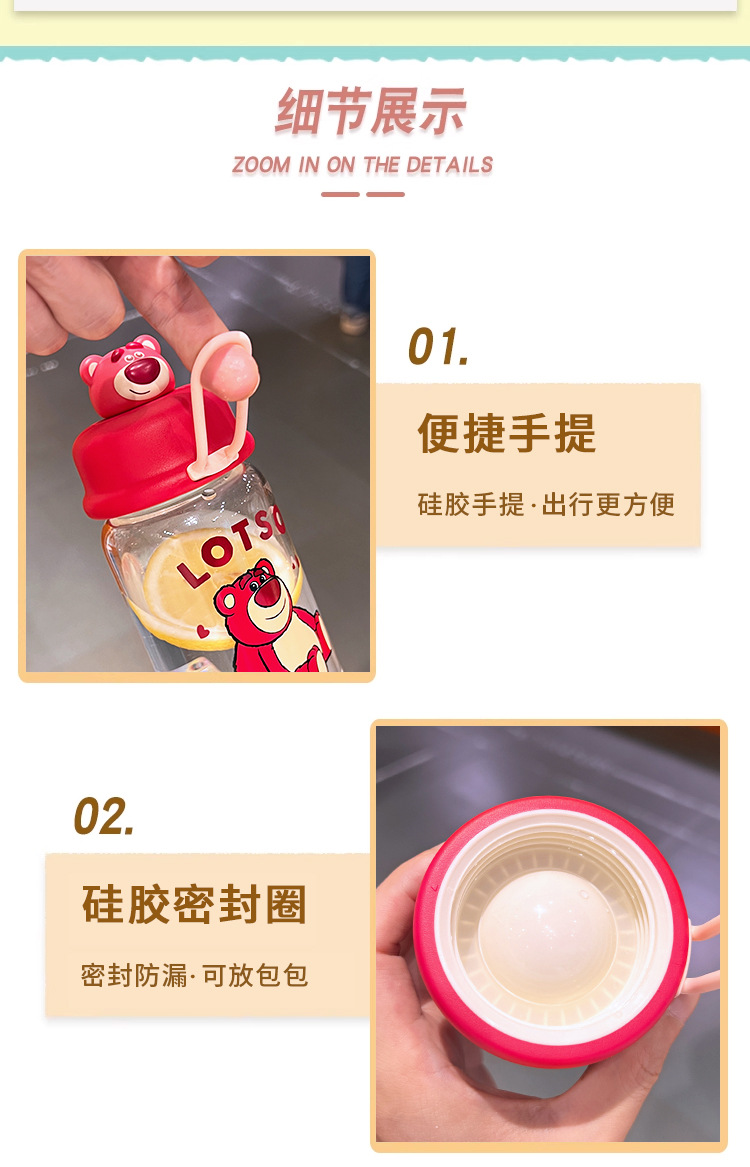 细节展示

ZOOM IN ON THE DETAILS

LOTSO

01.

便捷手提

硅胶手提·出行更方便

02.

硅胶密封圈

密封防漏·可放包包