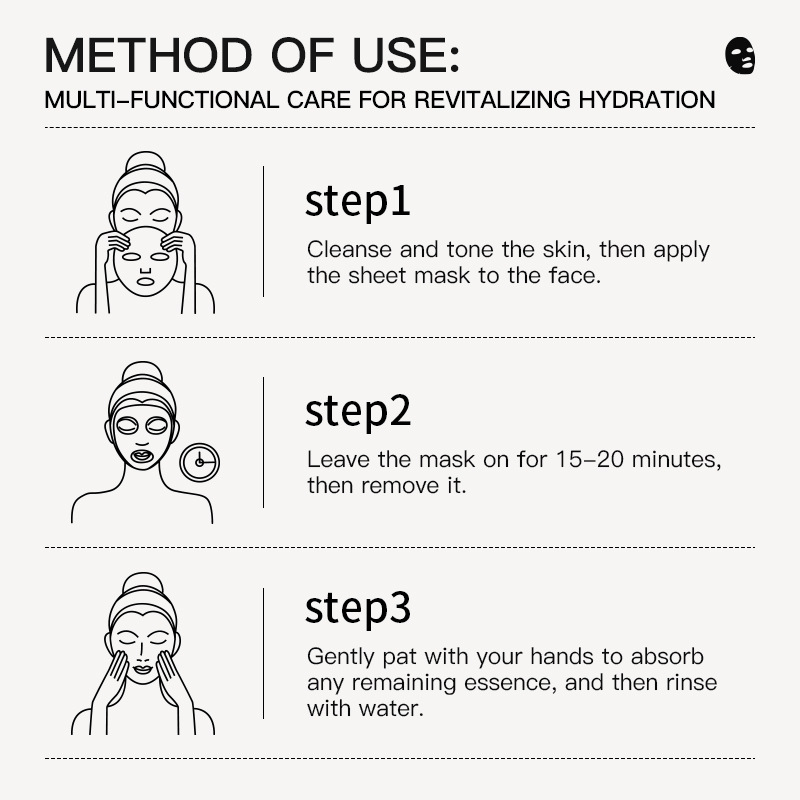 METHOD OF USE:

MULTI–FUNCTIONAL CARE FOR REVITALIZING HYDRATION

step1

Cleanse and tone the skin, then apply the sheet mask to the face.

step2

Leave the mask on for 15–20 minutes, then remove it.

step3

Gently pat with your hands to absorb any remaining essence, and then rinse with water.