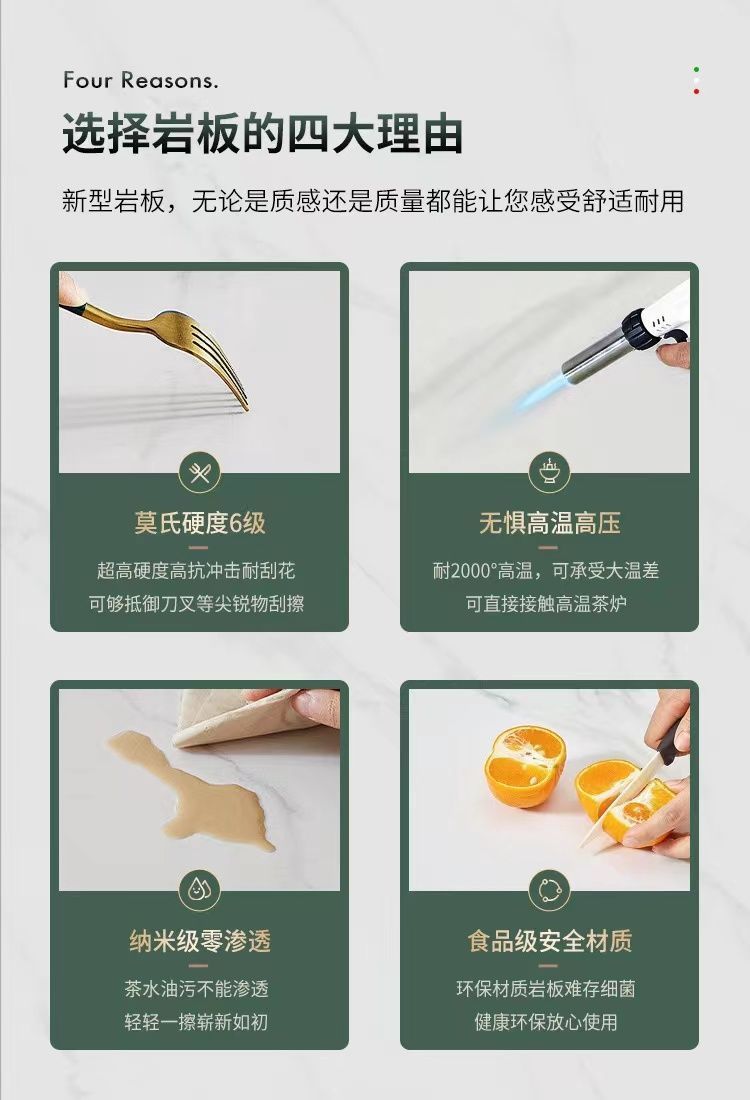 Four Reasons.

选择岩板的四大理由

新型岩板，无论是质感还是质量都能让您感受舒适耐用

莫氏硬度6级

超高硬度高抗冲击耐刮花
可够抵御刀叉等尖锐物刮擦

无惧高温高压

耐2000°高温，可承受大温差
可直接接触高温茶炉

纳米级零渗透

茶水油污不能渗透
轻轻一擦崭新如初

食品级安全材质

环保材质岩板难存细菌
健康环保放心使用