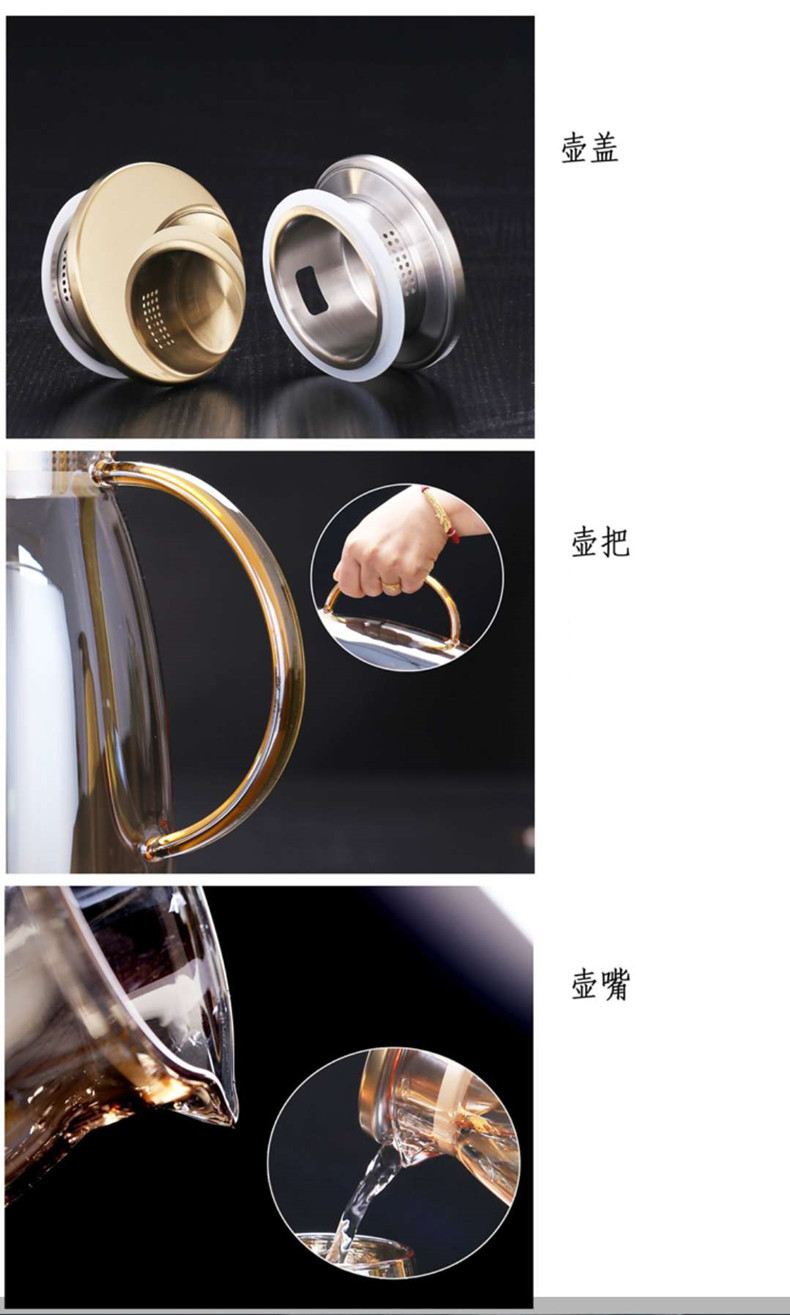 壶盖

壶把

壶嘴