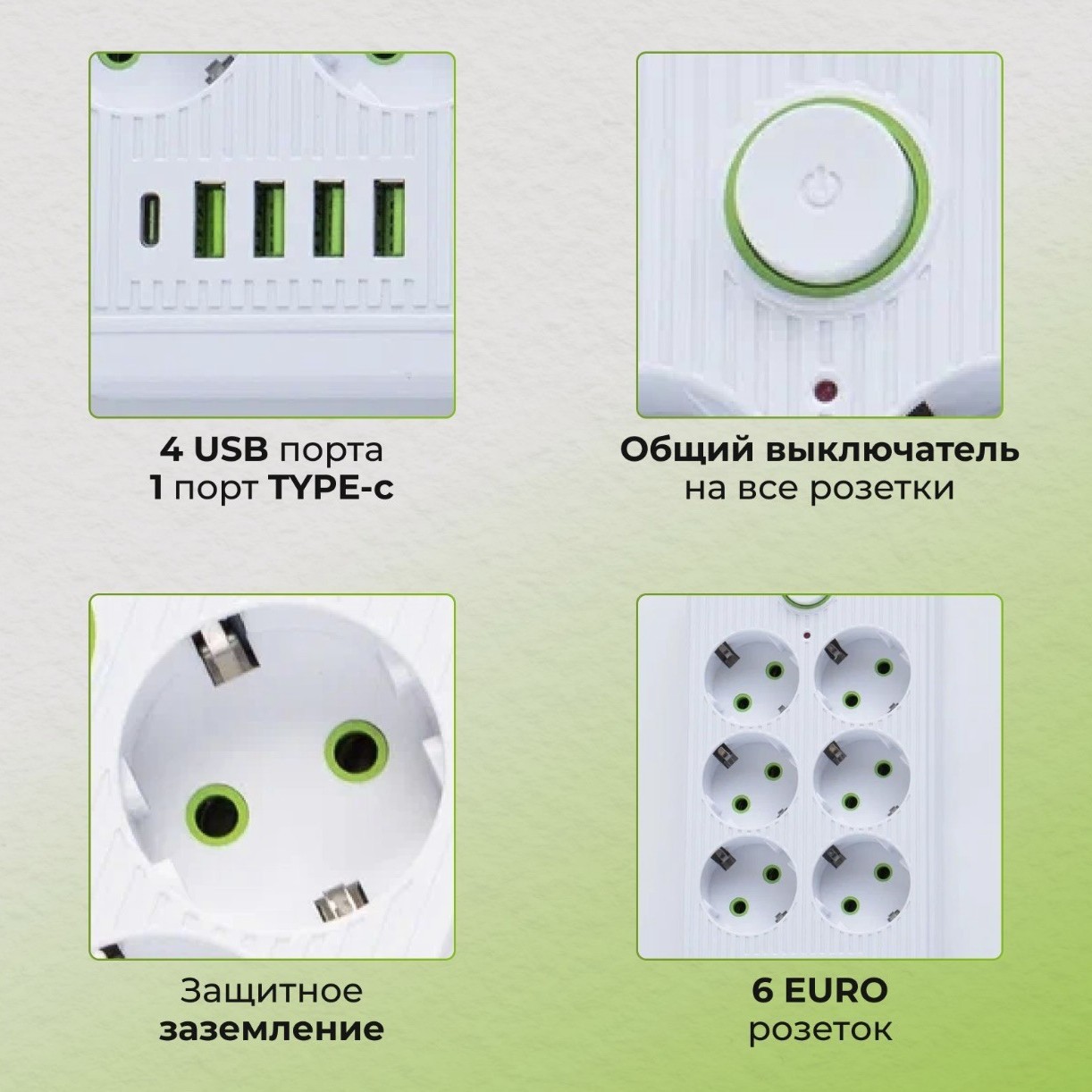 4 USB порта
1 порт TYPE-c

Общий выключатель
на все розетки

Защитное
заземление

6 EURO
розеток