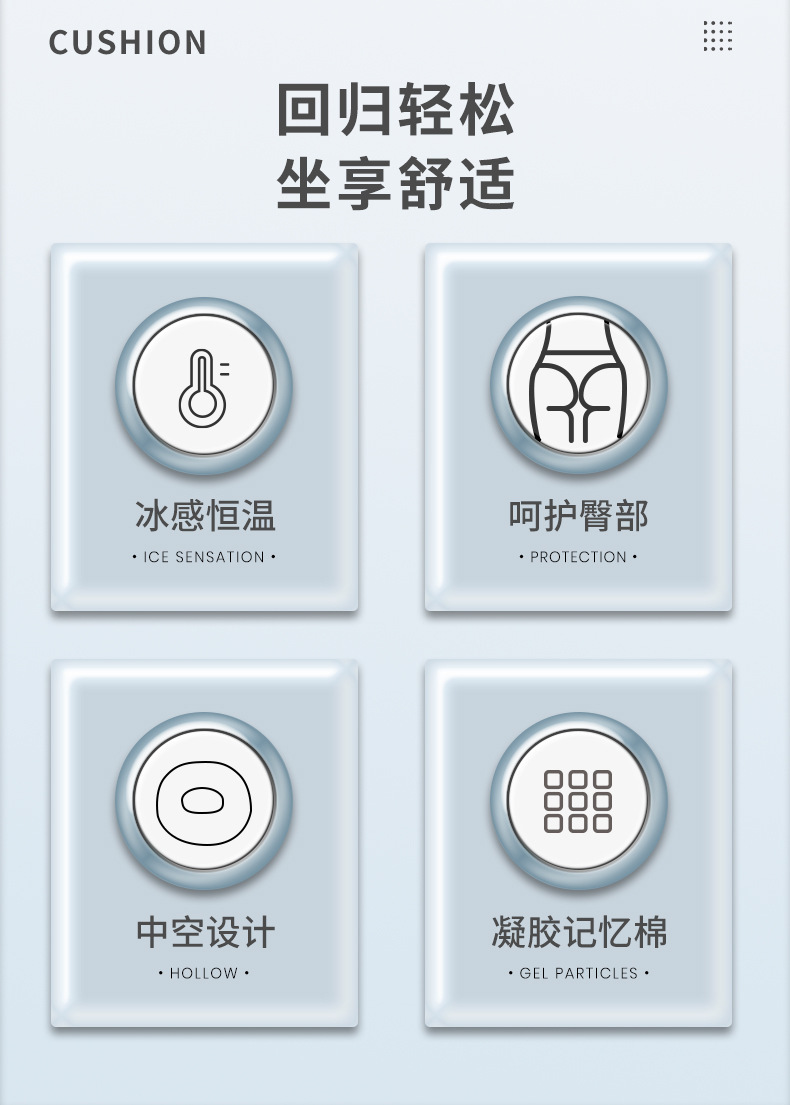 CUSHION

回归轻松
坐享舒适

冰感恒温
• ICE SENSATION •

呵护臀部
• PROTECTION •

中空设计
• HOLLOW •

凝胶记忆棉
• GEL PARTICLES •