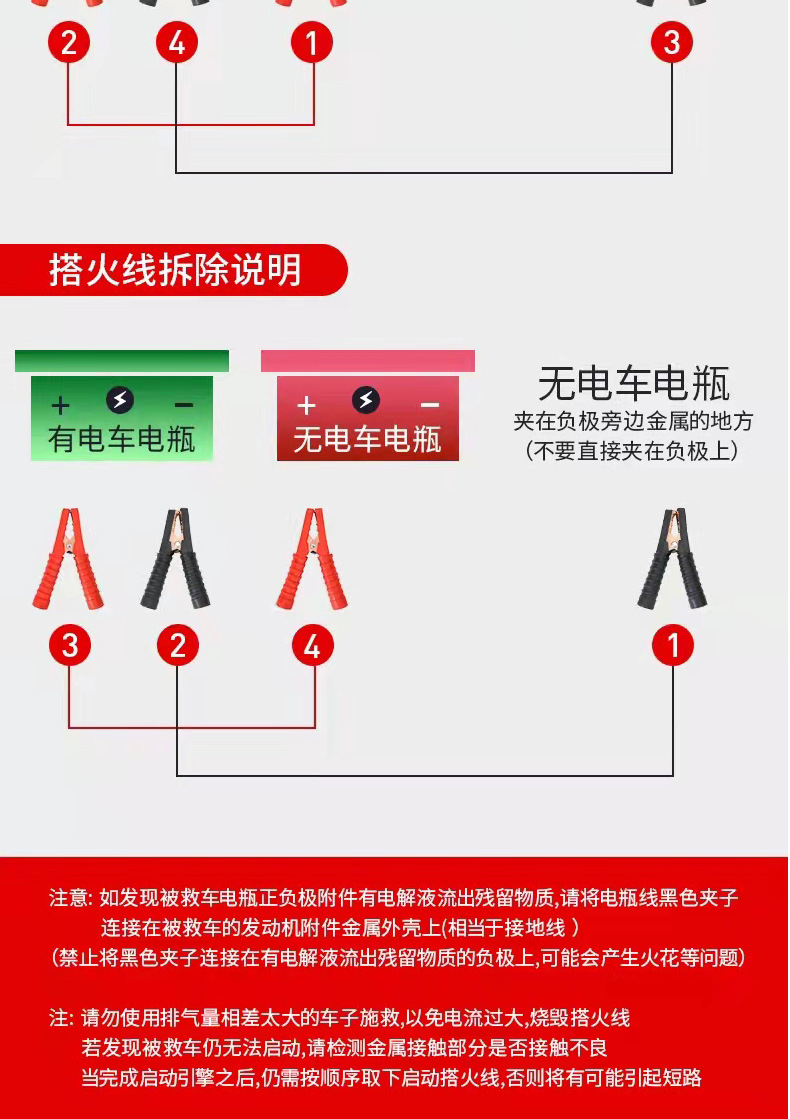 2 4 1 3

搭火线拆除说明

+ −
有电车电瓶

+ −
无电车电瓶

无电车电瓶
夹在负极旁边金属的地方
(不要直接夹在负极上)

3 2 4 1

注意: 如发现被救车电瓶正负极附件有电解液流出残留物质,请将电瓶线黑色夹子连接在被救车的发动机附件金属外壳上(相当于接地线 )
(禁止将黑色夹子连接在有电解液流出残留物质的负极上,可能会产生火花等问题)

注: 请勿使用排气量相差太大的车子施救,以免电流过大,烧毁搭火线
若发现被救车仍无法启动,请检测金属接触部分是否接触不良
当完成启动引擎之后,仍需按顺序取下启动搭火线,否则将有可能引起短路