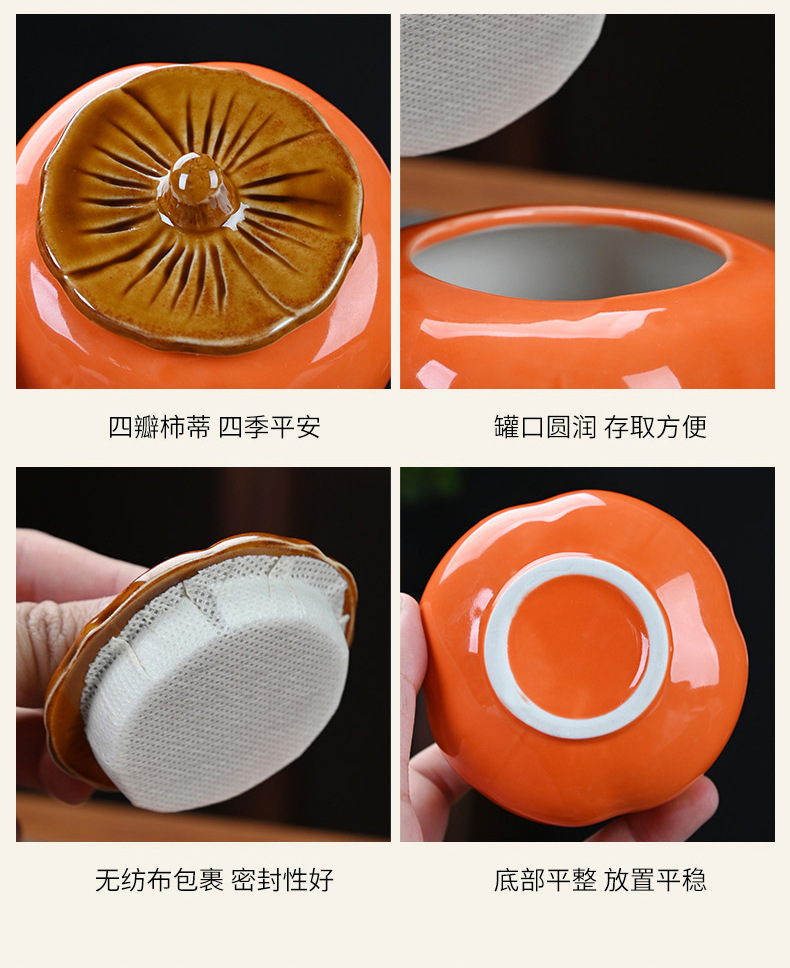 四瓣柿蒂 四季平安

罐口圆润 存取方便

无纺布包裹 密封性好

底部平整 放置平稳