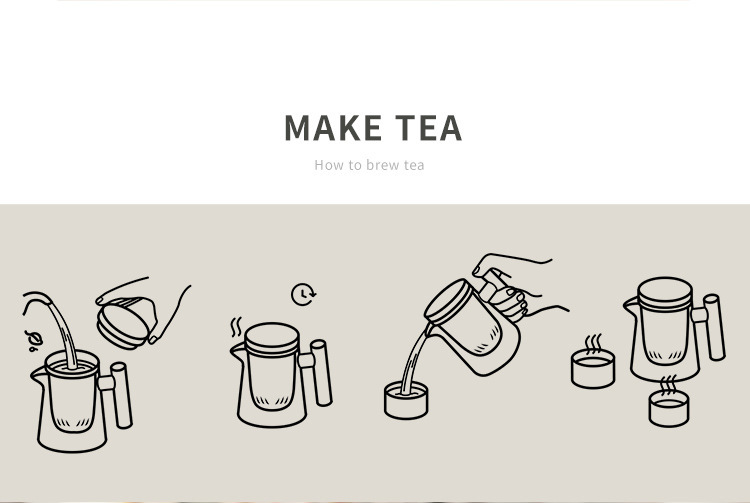 MAKE TEA

How to brew tea