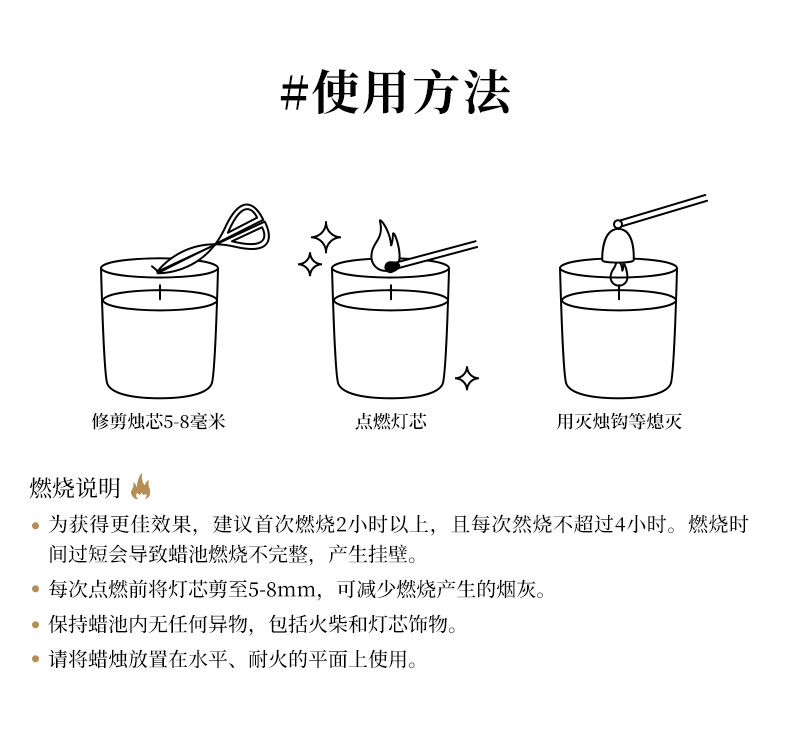 #使用方法

修剪烛芯5-8毫米

点燃灯芯

用灭烛钩等熄灭

燃烧说明

• 为获得更佳效果，建议首次燃烧2小时以上，且每次然烧不超过4小时。燃烧时间过短会导致蜡池燃烧不完整，产生挂壁。

• 每次点燃前将灯芯剪至5-8mm，可减少燃烧产生的烟灰。

• 保持蜡池内无任何异物，包括火柴和灯芯饰物。

• 请将蜡烛放置在水平、耐火的平面上使用。