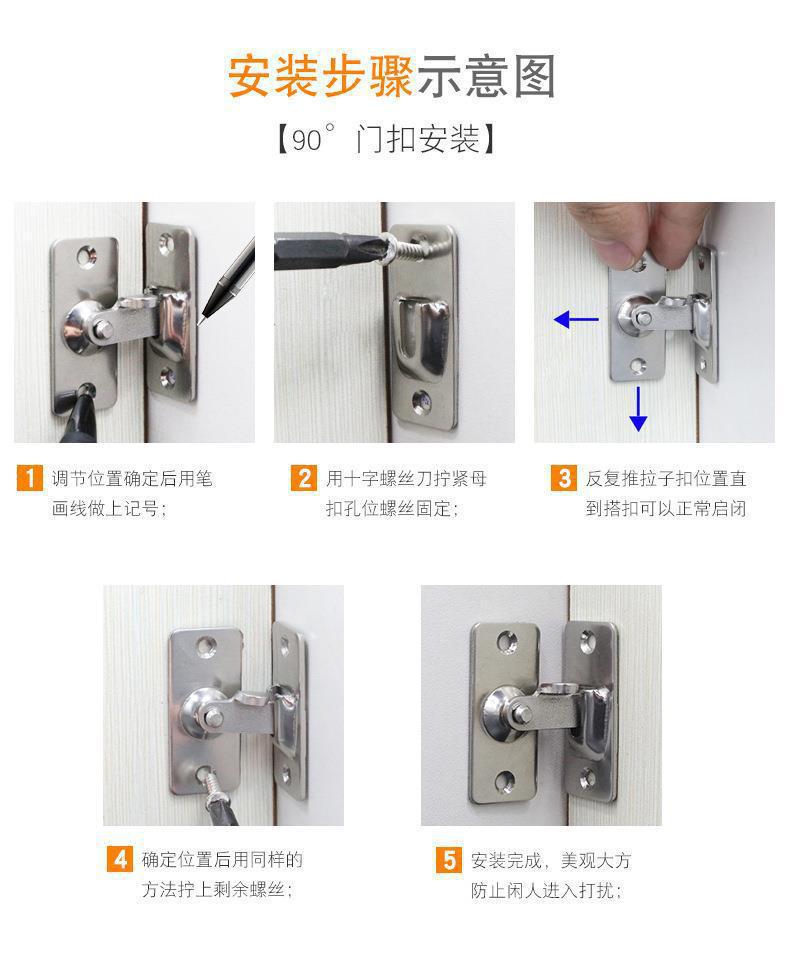 安装步骤示意图

【90° 门扣安装】

1 调节位置确定后用笔画线做上记号；

2 用十字螺丝刀拧紧母扣孔位螺丝固定；

3 反复推拉子扣位置直到搭扣可以正常启闭

4 确定位置后用同样的方法拧上剩余螺丝；

5 安装完成，美观大方防止闲人进入打扰；