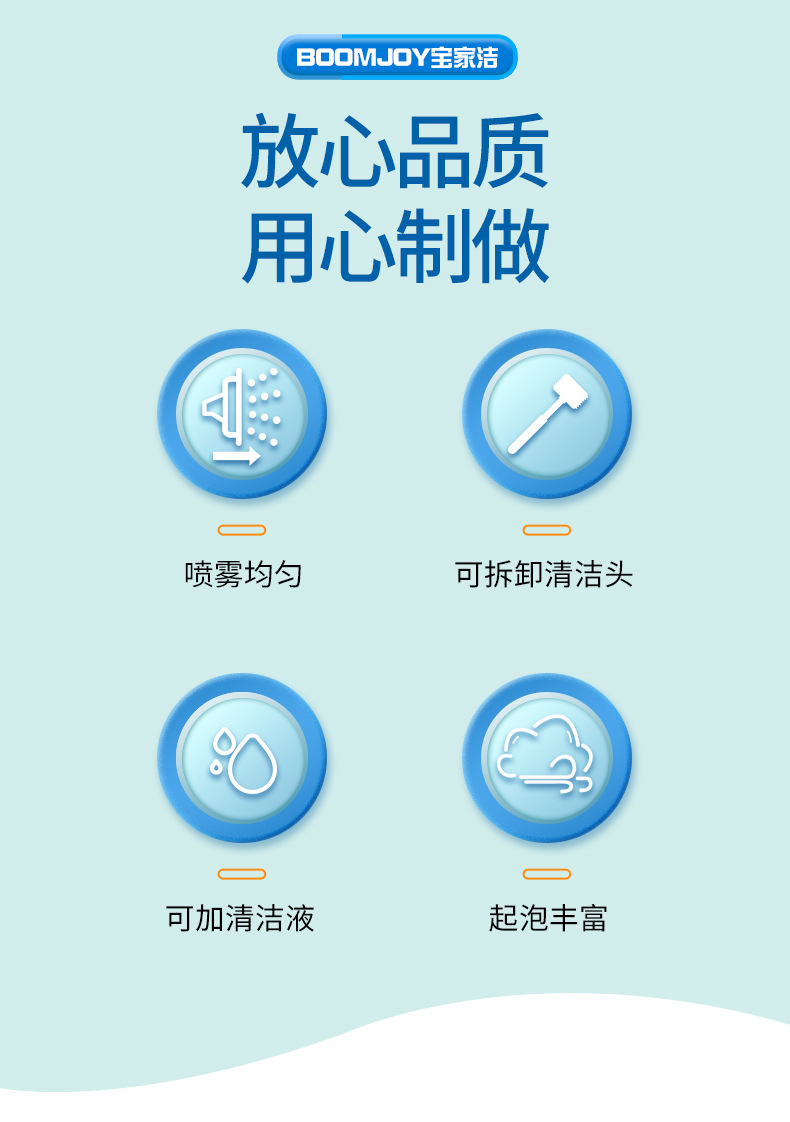 BOOMJOY宝家洁

放心品质
用心制做

喷雾均匀

可拆卸清洁头

可加清洁液

起泡丰富