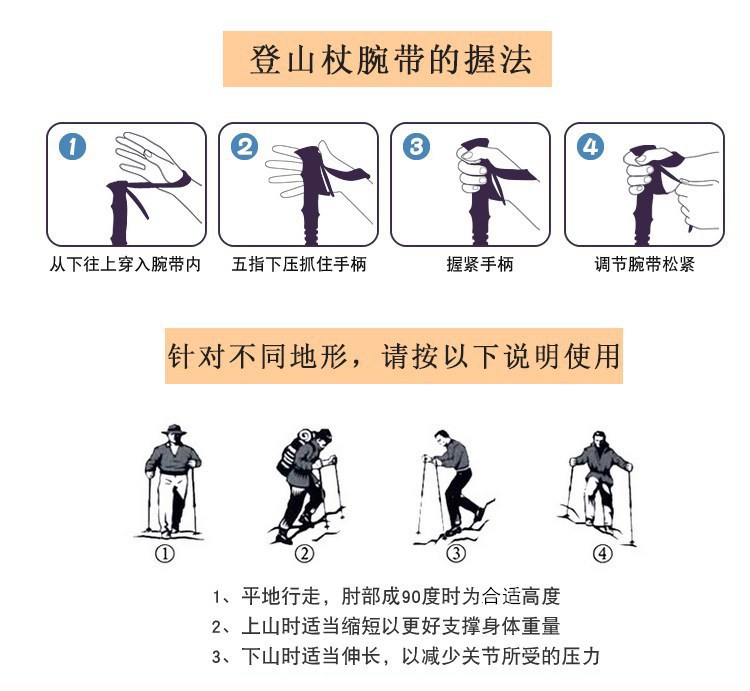 登山杖腕带的握法

1
从下往上穿入腕带内

2
五指下压抓住手柄

3
握紧手柄

4
调节腕带松紧

针对不同地形，请按以下说明使用

①

②

③

④

1、平地行走，肘部成90度时为合适高度
2、上山时适当缩短以更好支撑身体重量
3、下山时适当伸长，以减少关节所受的压力