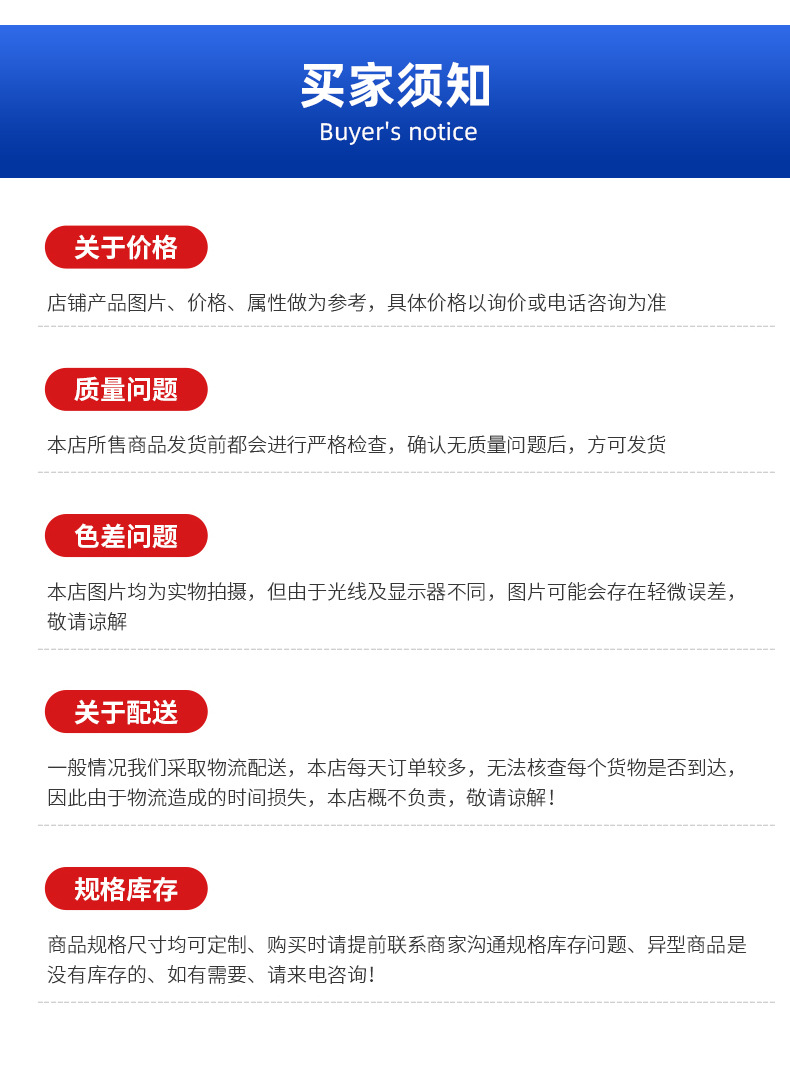 买家须知
Buyer's notice

关于价格

店铺产品图片、价格、属性做为参考，具体价格以询价或电话咨询为准

质量问题

本店所售商品发货前都会进行严格检查，确认无质量问题后，方可发货

色差问题

本店图片均为实物拍摄，但由于光线及显示器不同，图片可能会存在轻微误差，敬请谅解

关于配送

一般情况我们采取物流配送，本店每天订单较多，无法核查每个货物是否到达，因此由于物流造成的时间损失，本店概不负责，敬请谅解！

规格库存

商品规格尺寸均可定制、购买时请提前联系商家沟通规格库存问题、异型商品是没有库存的、如有需要、请来电咨询！