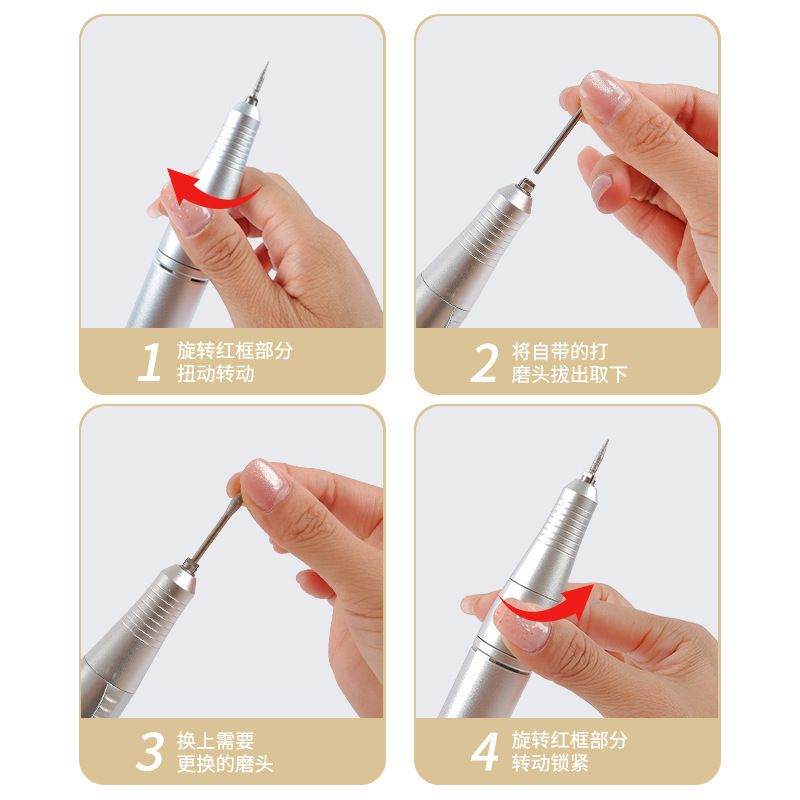 1 旋转红框部分
扭动转动

2 将自带的打
磨头拔出取下

3 换上需要
更换的磨头

4 旋转红框部分
转动锁紧