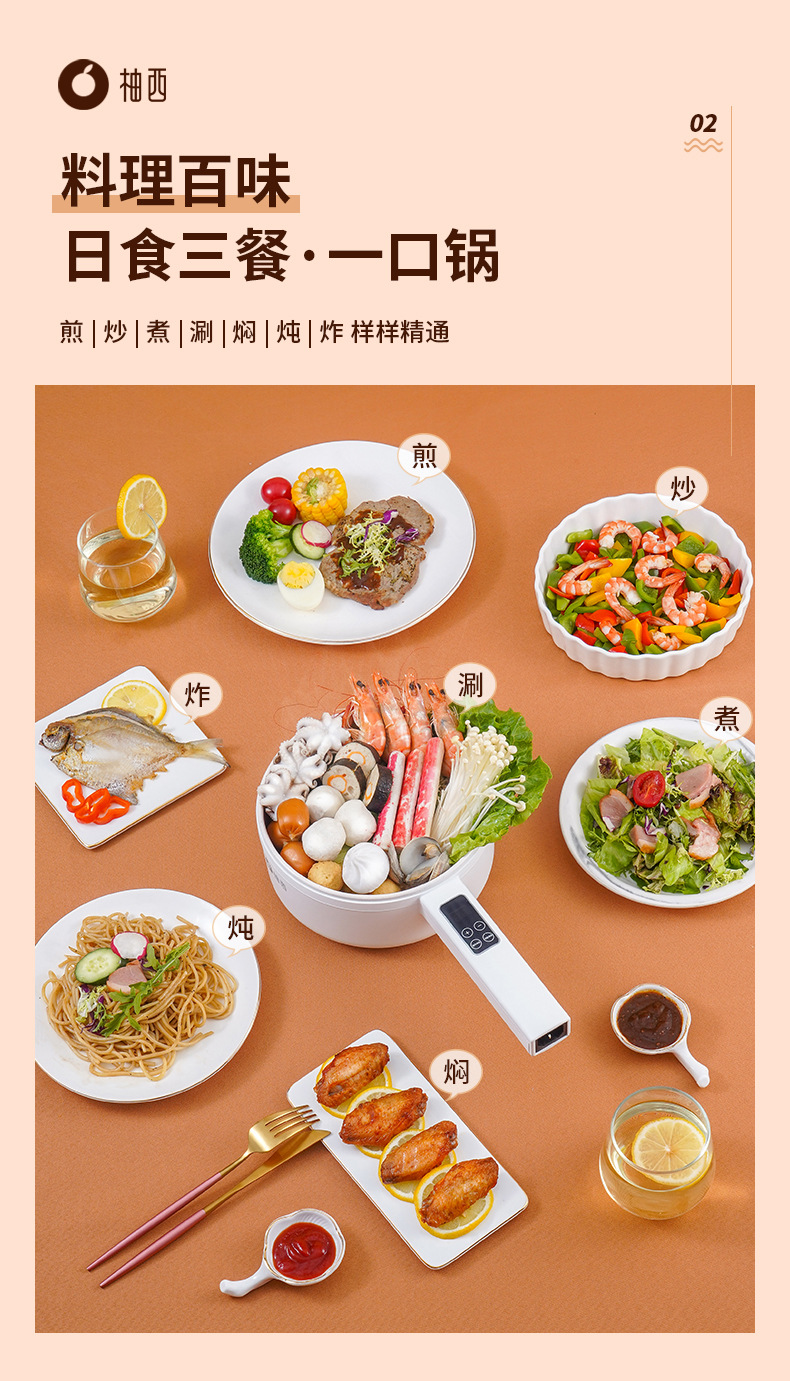 柚西

02

料理百味

日食三餐·一口锅

煎 | 炒 | 煮 | 涮 | 焖 | 炖 | 炸 样样精通

煎

炒

炸

涮

煮

炖

焖