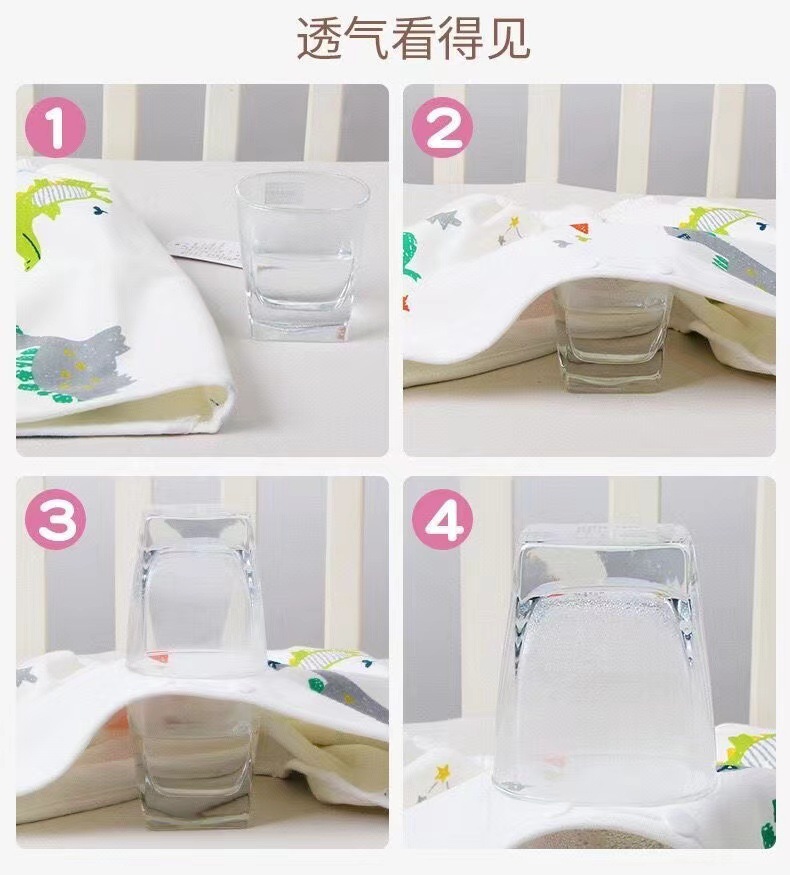 透气看得见

1

2

3

4