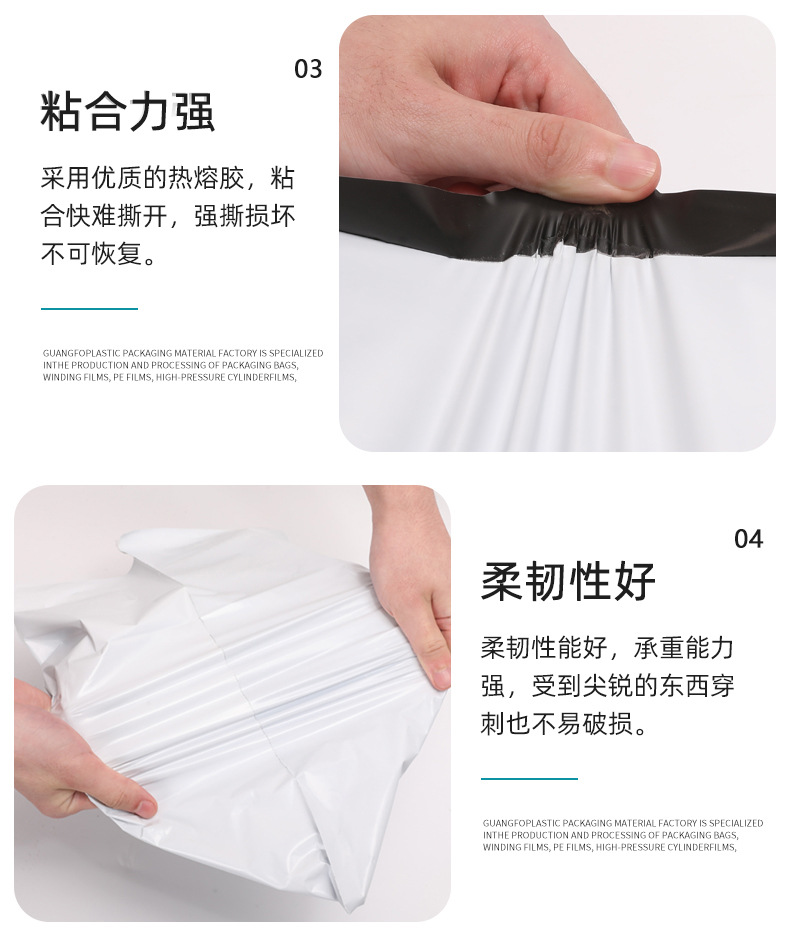 03

粘合力强

采用优质的热熔胶，粘合快难撕开，强撕损坏不可恢复。

GUANGFOPLASTIC PACKAGING MATERIAL FACTORY IS SPECIALIZED INTHE PRODUCTION AND PROCESSING OF PACKAGING BAGS, WINDING FILMS, PE FILMS, HIGH-PRESSURE CYLINDERFILMS,

04

柔韧性好

柔韧性能好，承重能力强，受到尖锐的东西穿刺也不易破损。

GUANGFOPLASTIC PACKAGING MATERIAL FACTORY IS SPECIALIZED INTHE PRODUCTION AND PROCESSING OF PACKAGING BAGS, WINDING FILMS, PE FILMS, HIGH-PRESSURE CYLINDERFILMS,