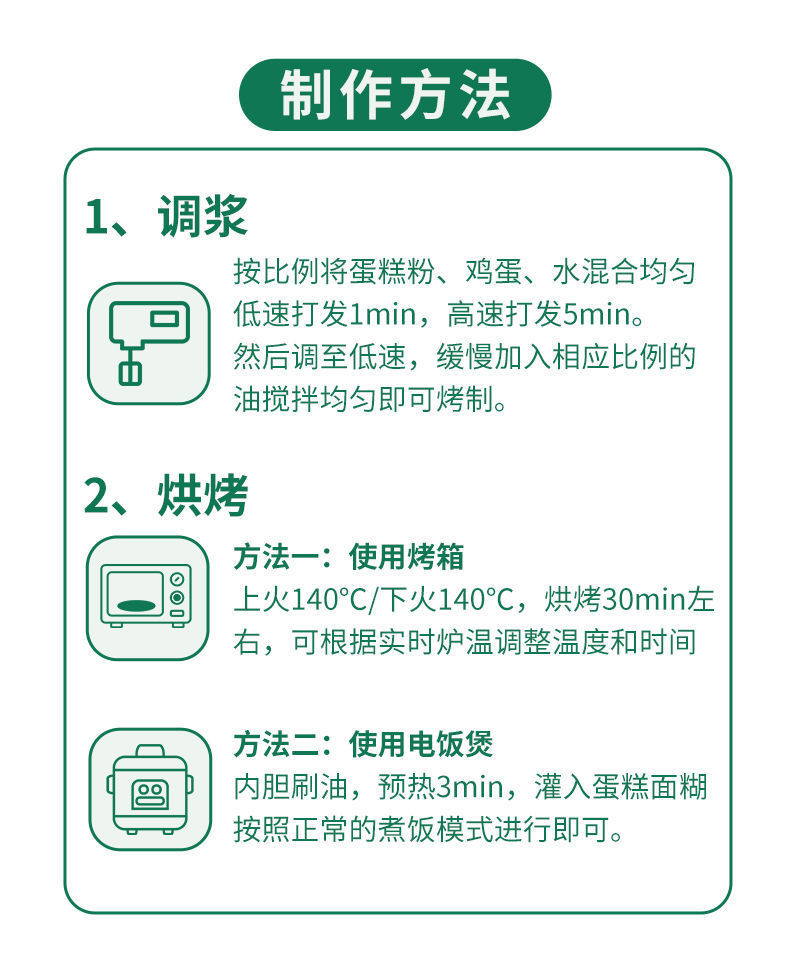 制作方法

1、调浆

按比例将蛋糕粉、鸡蛋、水混合均匀低速打发1min，高速打发5min。然后调至低速，缓慢加入相应比例的油搅拌均匀即可烤制。

2、烘烤

方法一：使用烤箱
上火140°C/下火140°C，烘烤30min左右，可根据实时炉温调整温度和时间

方法二：使用电饭煲
内胆刷油，预热3min，灌入蛋糕面糊按照正常的煮饭模式进行即可。