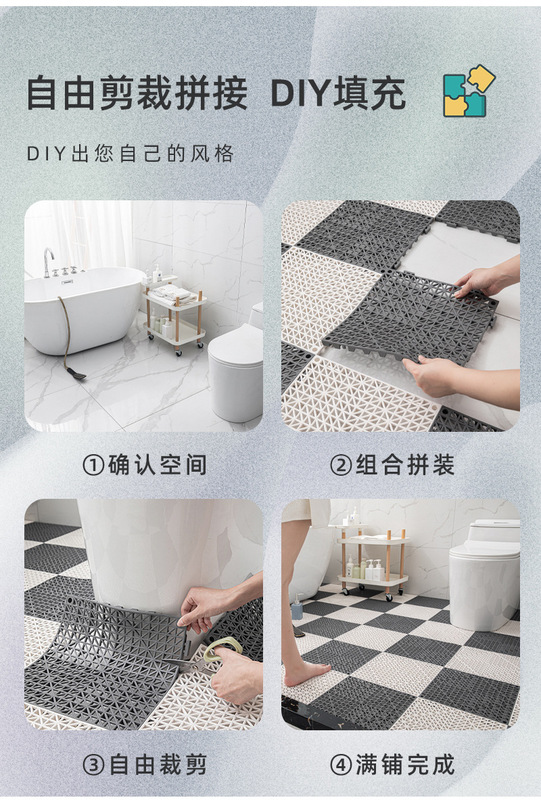 自由剪裁拼接 DIY填充

DIY出您自己的风格

①确认空间

②组合拼装

③自由裁剪

④满铺完成