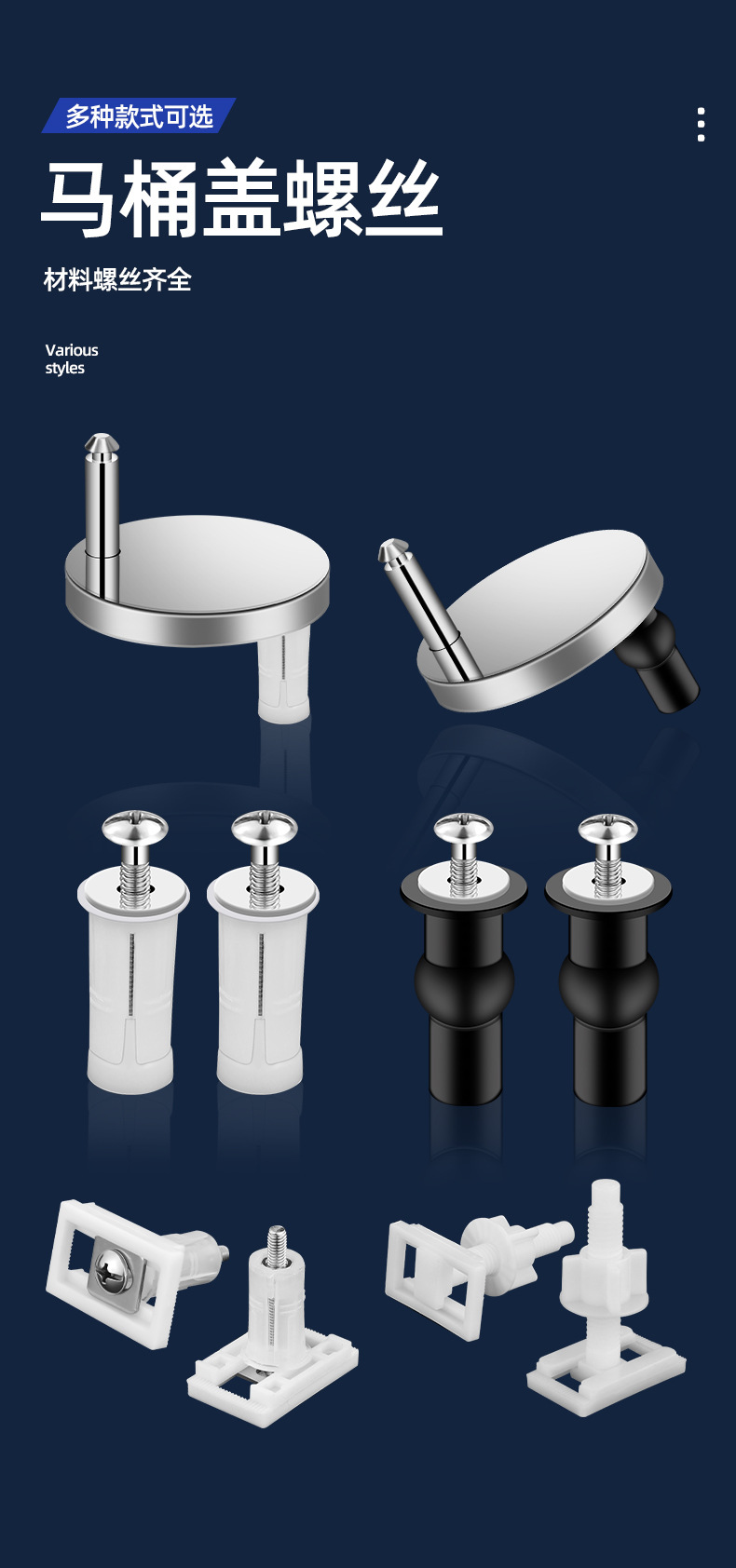 多种款式可选

马桶盖螺丝

材料螺丝齐全

Various styles