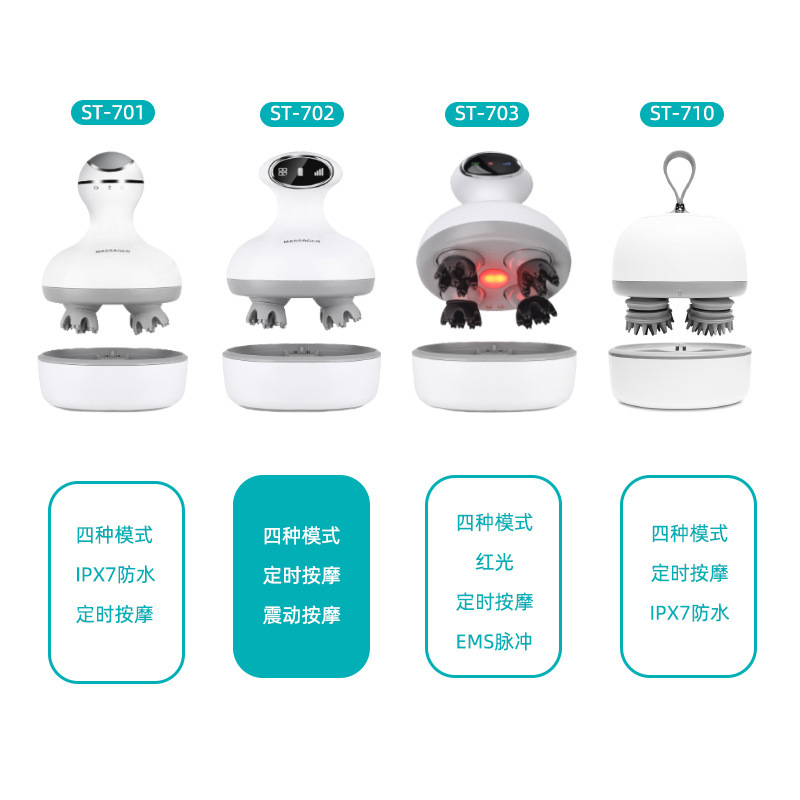 ST-701

MASSAGER

四种模式
IPX7防水
定时按摩

ST-702

MASSAGER

四种模式
定时按摩
震动按摩

ST-703

四种模式
红光
定时按摩
EMS脉冲

ST-710

四种模式
定时按摩
IPX7防水