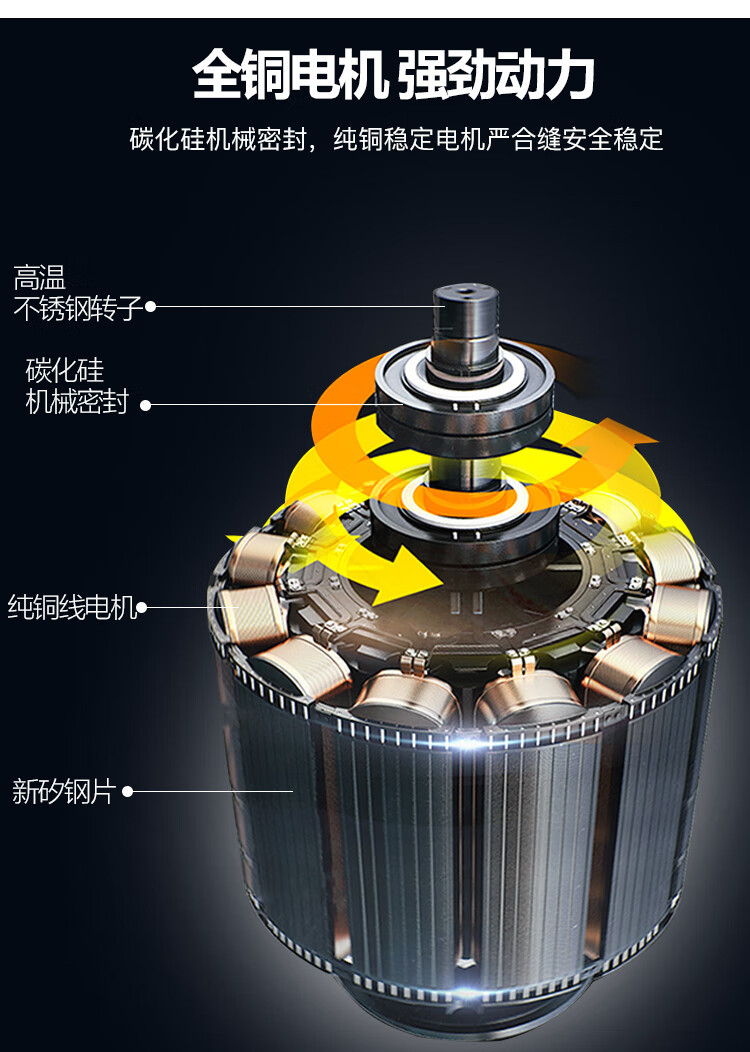 全铜电机 强劲动力

碳化硅机械密封，纯铜稳定电机严合缝安全稳定

高温
不锈钢转子

碳化硅
机械密封

纯铜线电机

新矽钢片