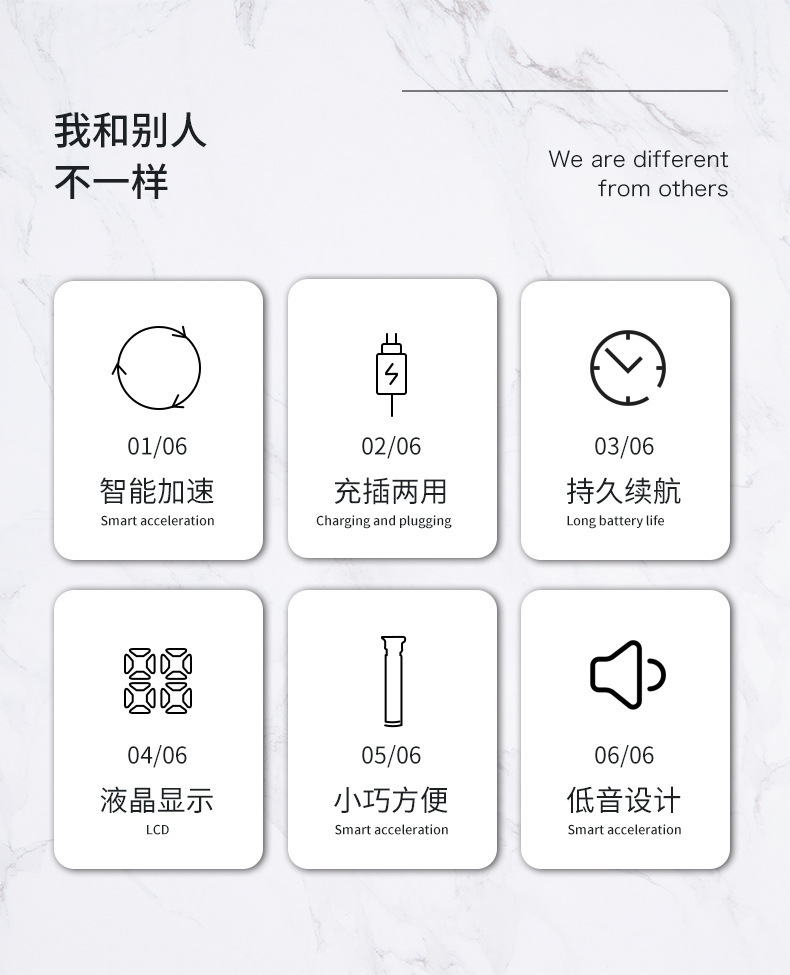 我和别人
不一样

We are different
from others

01/06
智能加速
Smart acceleration

02/06
充插两用
Charging and plugging

03/06
持久续航
Long battery life

04/06
液晶显示
LCD

05/06
小巧方便
Smart acceleration

06/06
低音设计
Smart acceleration