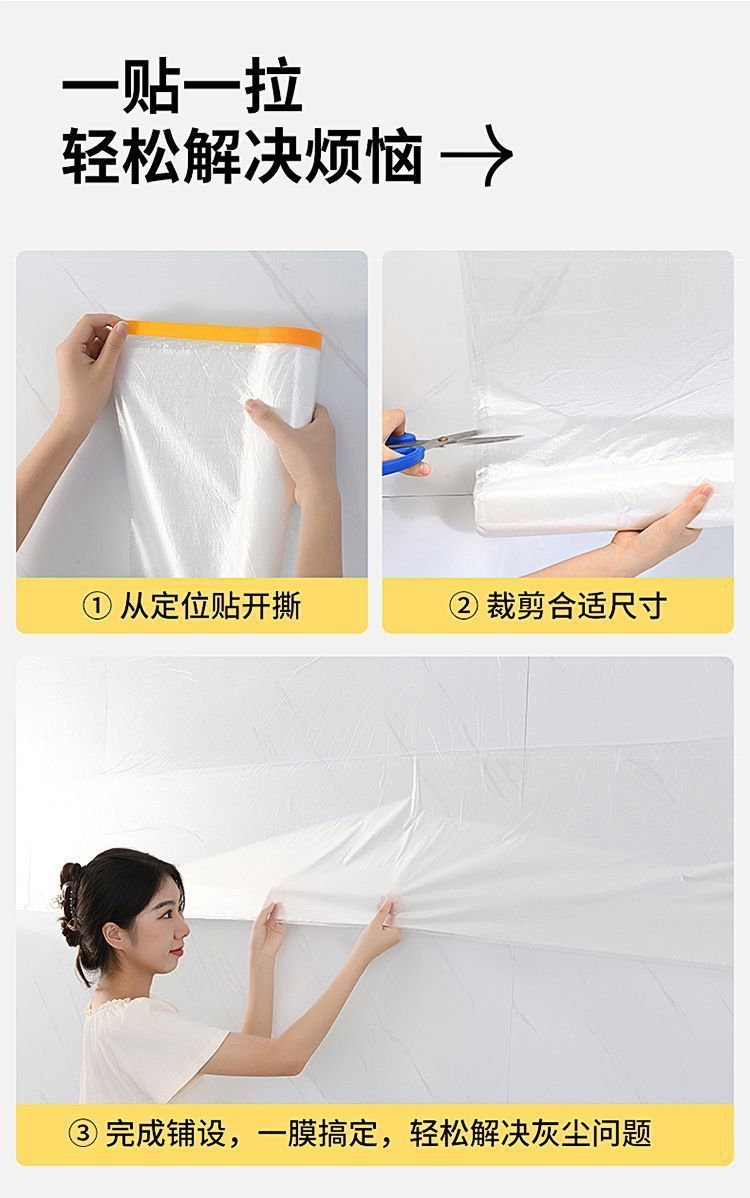 一贴一拉
轻松解决烦恼 →

① 从定位贴开撕

② 裁剪合适尺寸

③ 完成铺设，一膜搞定，轻松解决灰尘问题