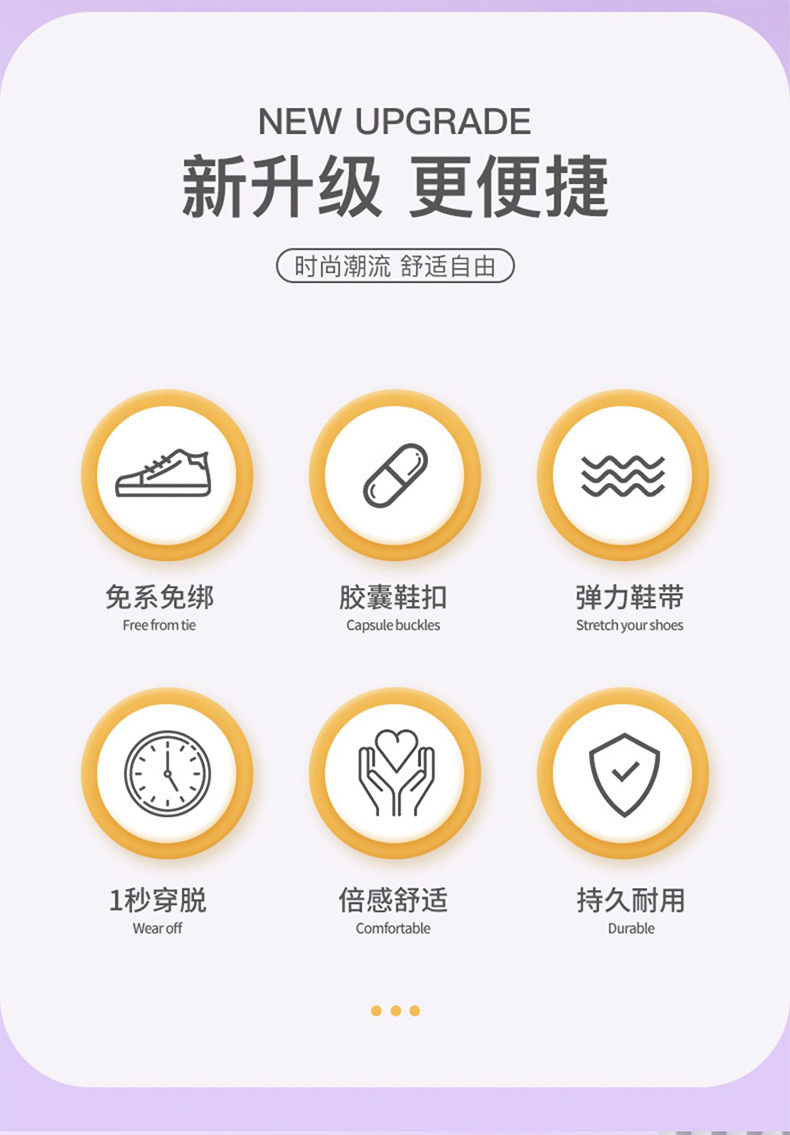 NEW UPGRADE
新升级 更便捷

时尚潮流 舒适自由

免系免绑
Free from tie

胶囊鞋扣
Capsule buckles

弹力鞋带
Stretch your shoes

1秒穿脱
Wear off

倍感舒适
Comfortable

持久耐用
Durable