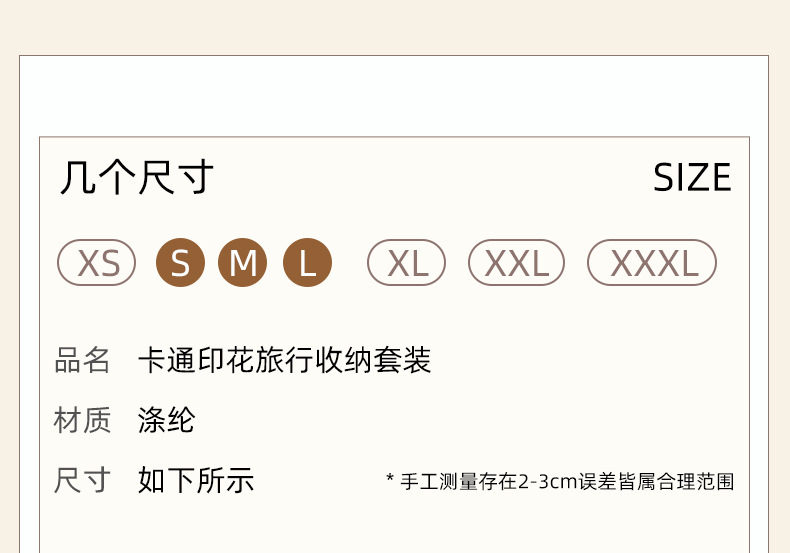 几个尺寸

SIZE

XS S M L XL XXL XXXL

品名 卡通印花旅行收纳套装

材质 涤纶

尺寸 如下所示

* 手工测量存在2-3cm误差皆属合理范围