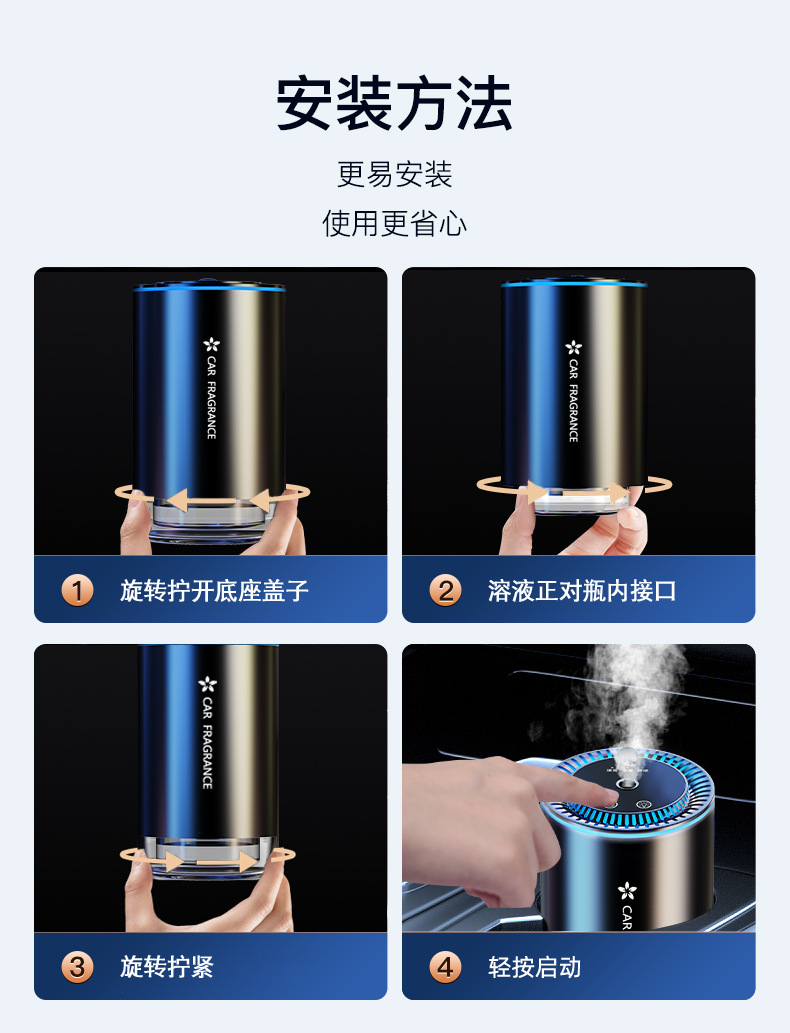 安装方法

更易安装

使用更省心

CAR FRAGRANCE

1 旋转拧开底座盖子

CAR FRAGRANCE

2 溶液正对瓶内接口

CAR FRAGRANCE

3 旋转拧紧

CAR

4 轻按启动