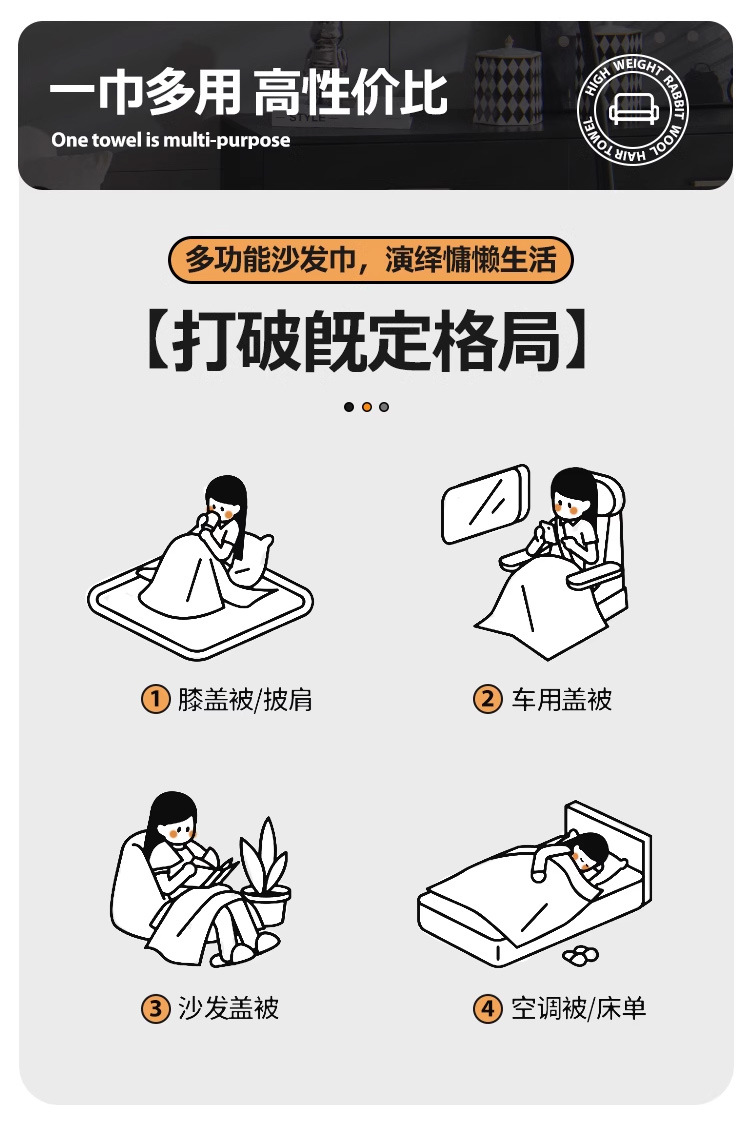 一巾多用 高性价比
One towel is multi-purpose

HIGH WEIGHT RABBIT WOOL HAIR TOWEL

多功能沙发巾，演绎慵懒生活

【打破既定格局】

1 膝盖被/披肩

2 车用盖被

3 沙发盖被

4 空调被/床单