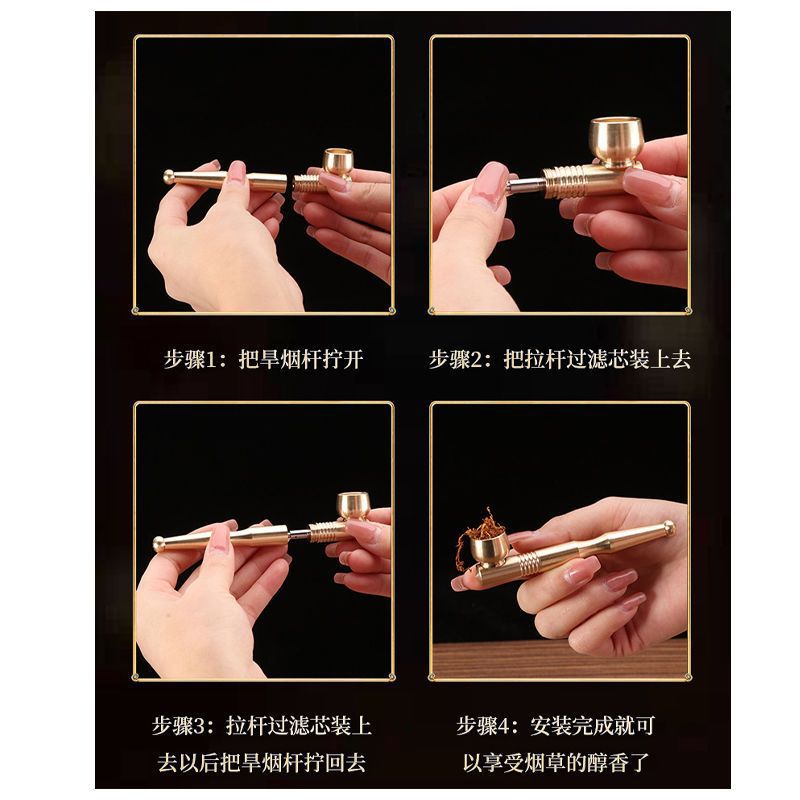 步骤1：把旱烟杆拧开

步骤2：把拉杆过滤芯装上去

步骤3：拉杆过滤芯装上去以后把旱烟杆拧回去

步骤4：安装完成就可以享受烟草的醇香了