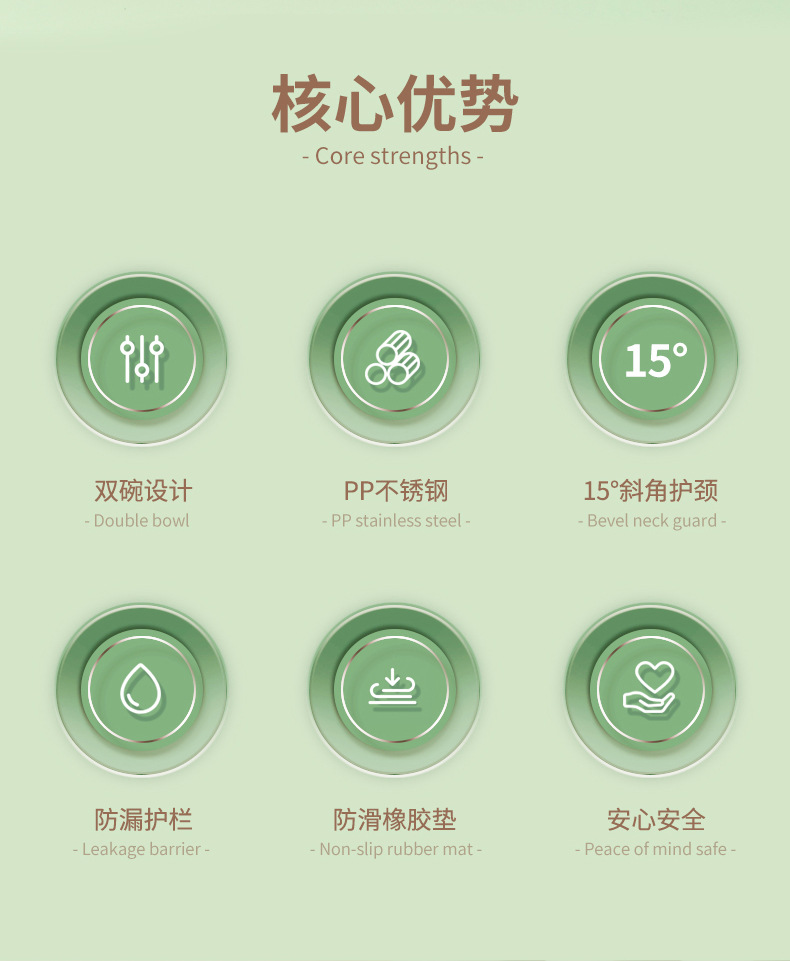 核心优势

- Core strengths -

15°

双碗设计

- Double bowl

PP不锈钢

- PP stainless steel -

15°斜角护颈

- Bevel neck guard -

防漏护栏

- Leakage barrier -

防滑橡胶垫

- Non-slip rubber mat -

安心安全

- Peace of mind safe -