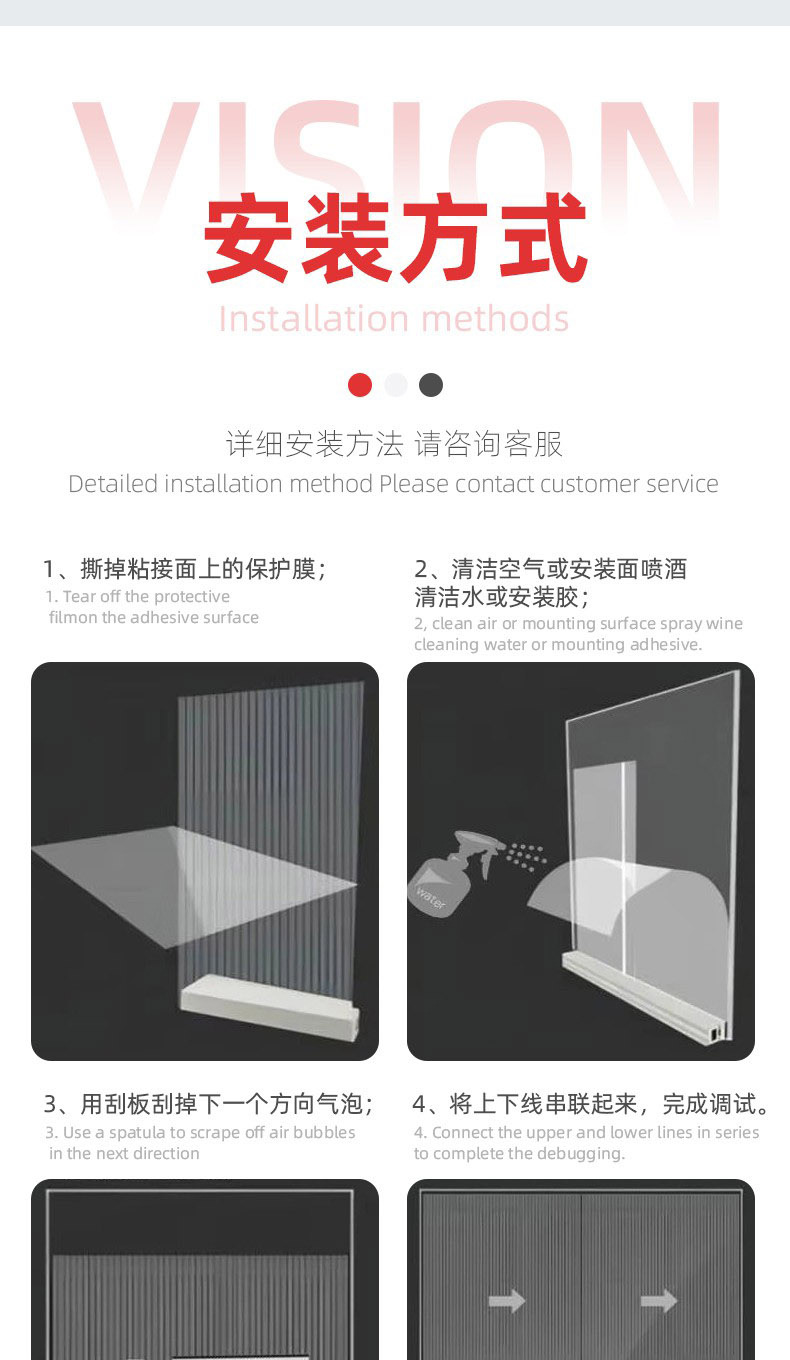 VISION

安装方式

Installation methods

详细安装方法 请咨询客服

Detailed installation method Please contact customer service

1、撕掉粘接面上的保护膜;

1. Tear off the protective filmon the adhesive surface

2、清洁空气或安装面喷酒清洁水或安装胶;

2, clean air or mounting surface spray wine cleaning water or mounting adhesive.

water

3、用刮板刮掉下一个方向气泡;

3. Use a spatula to scrape off air bubbles in the next direction

4、将上下线串联起来，完成调试。

4. Connect the upper and lower lines in series to complete the debugging.