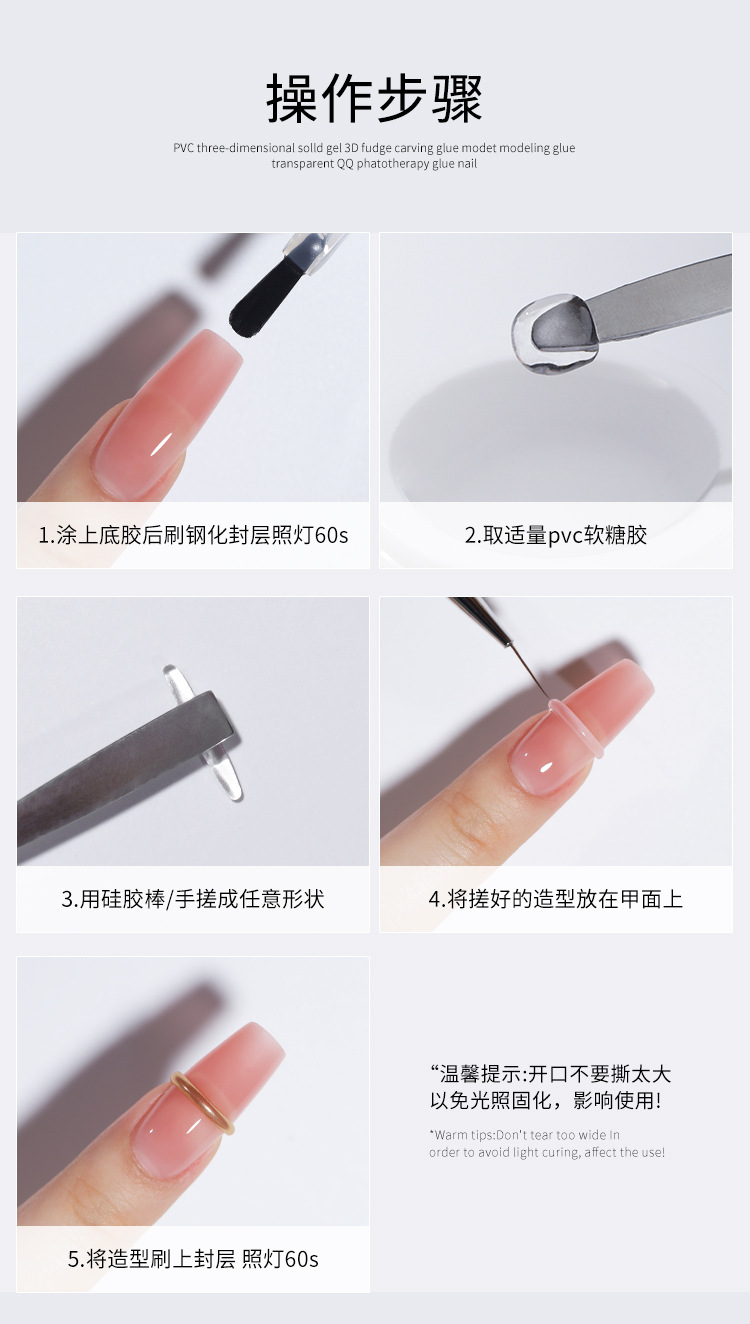 操作步骤

PVC three-dimensional solld gel 3D fudge carving glue modet modeling glue transparent QQ phatotherapy glue nail

1.涂上底胶后刷钢化封层照灯60s

2.取适量pvc软糖胶

3.用硅胶棒/手搓成任意形状

4.将搓好的造型放在甲面上

5.将造型刷上封层 照灯60s

“温馨提示:开口不要撕太大以免光照固化，影响使用!

*Warm tips:Don't tear too wide in order to avoid light curing, affect the use!