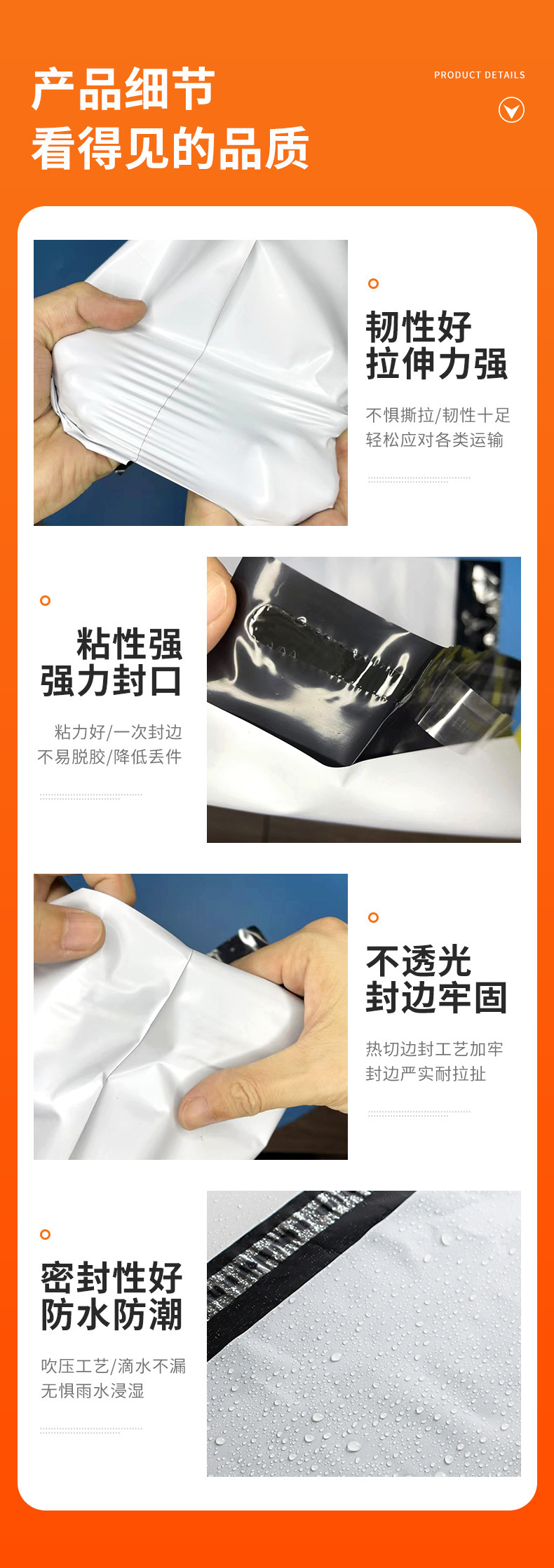 产品细节
看得见的品质

PRODUCT DETAILS

韧性好
拉伸力强

不惧撕拉/韧性十足
轻松应对各类运输

粘性强
强力封口

粘力好/一次封边
不易脱胶/降低丢件

不透光
封边牢固

热切边封工艺加牢
封边严实耐拉扯

密封性好
防水防潮

吹压工艺/滴水不漏
无惧雨水浸湿