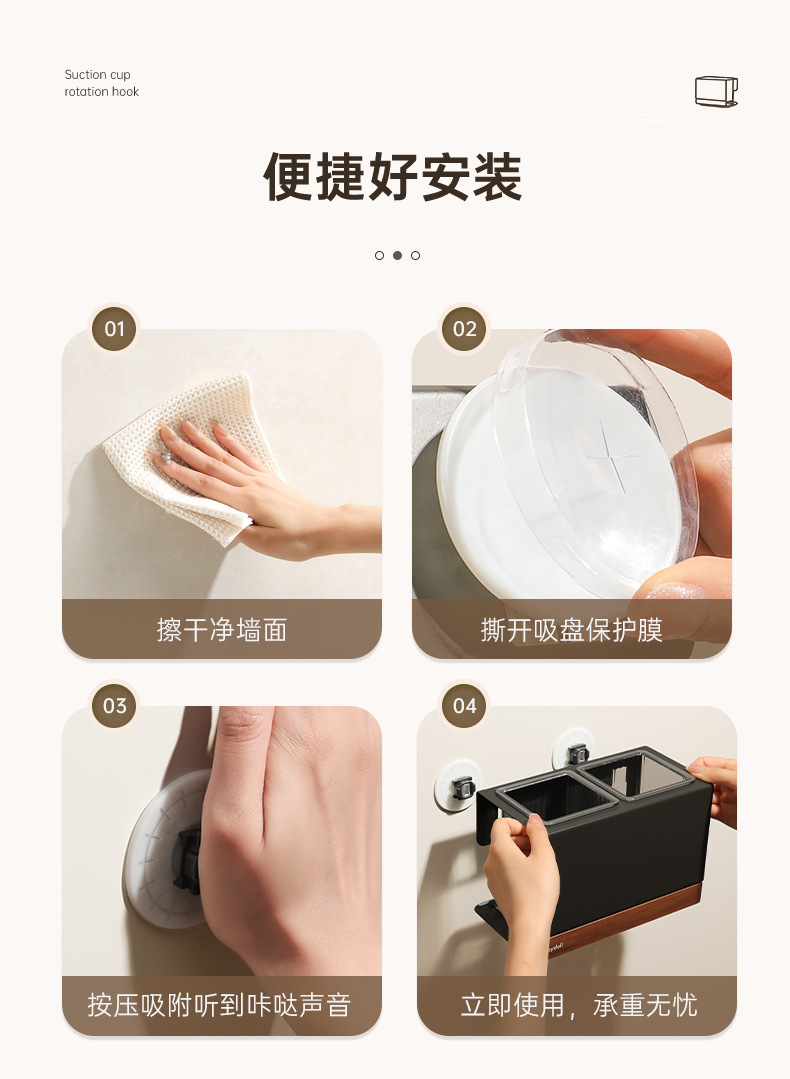 Suction cup
rotation hook

便捷好安装

01
擦干净墙面

02
撕开吸盘保护膜

03
按压吸附听到咔哒声音

04
立即使用，承重无忧