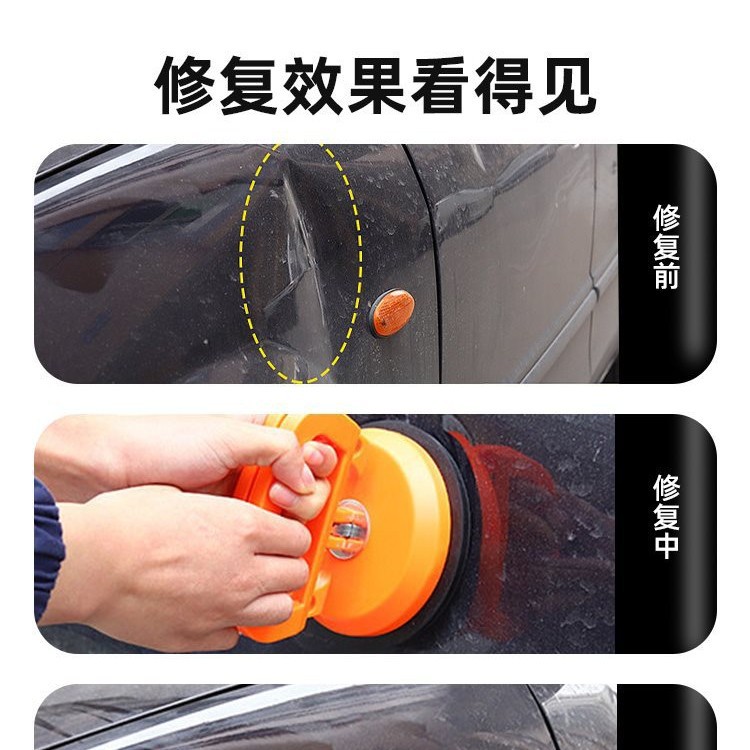 修复效果看得见

修复前

修复中