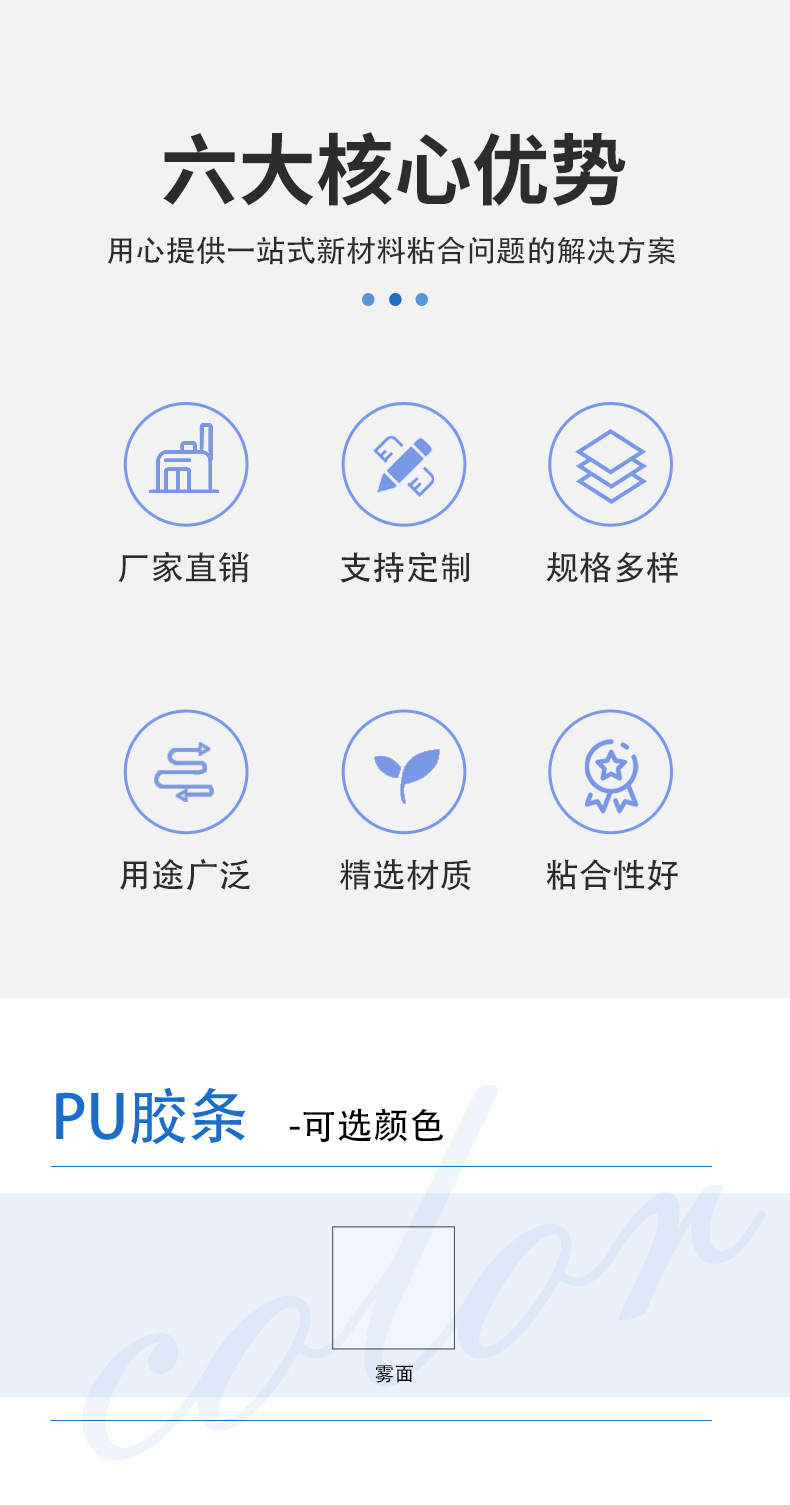 六大核心优势

用心提供一站式新材料粘合问题的解决方案

厂家直销

支持定制

规格多样

用途广泛

精选材质

粘合性好

PU胶条 -可选颜色

雾面

color