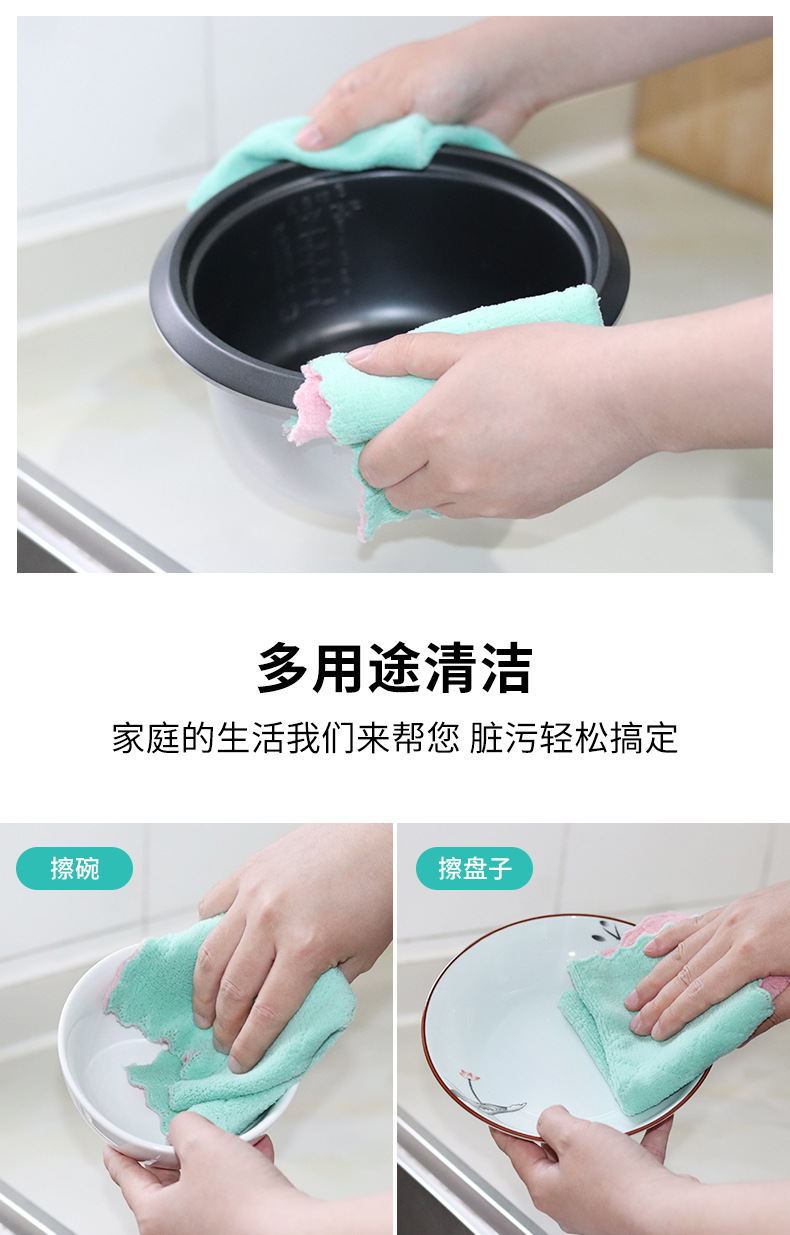 多用途清洁

家庭的生活我们来帮您 脏污轻松搞定

擦碗

擦盘子