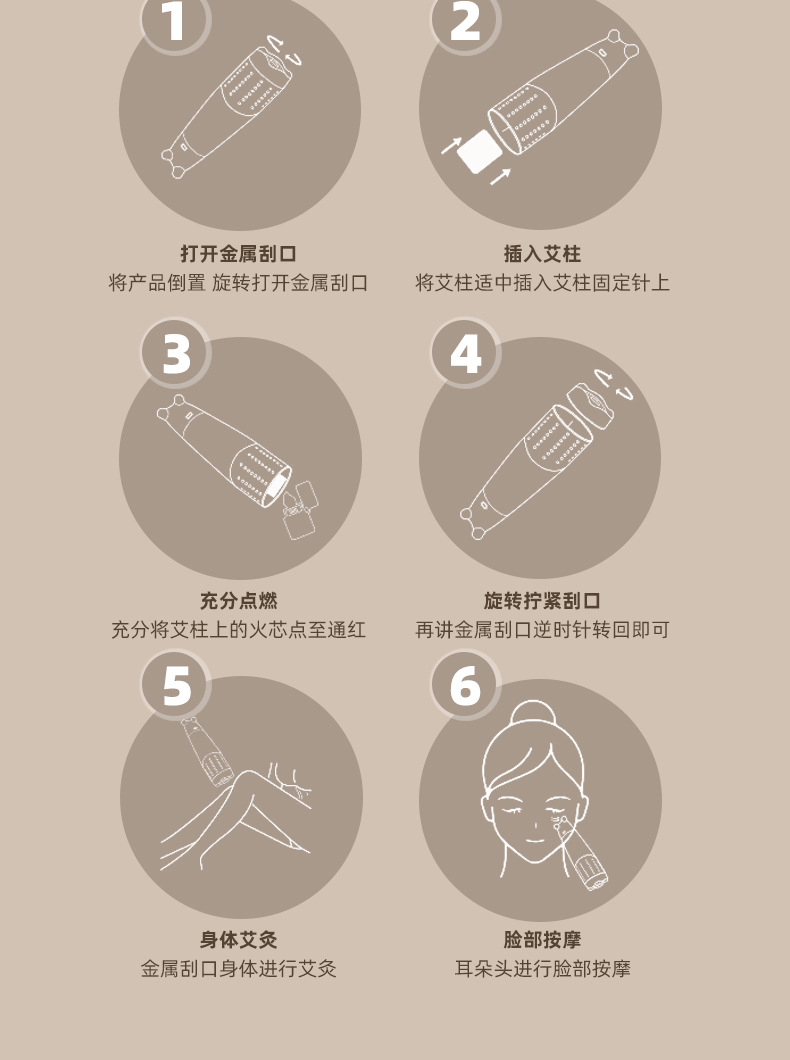 1

打开金属刮口
将产品倒置 旋转打开金属刮口

2

插入艾柱
将艾柱适中插入艾柱固定针上

3

充分点燃
充分将艾柱上的火芯点至通红

4

旋转拧紧刮口
再讲金属刮口逆时针转回即可

5

身体艾灸
金属刮口身体进行艾灸

6

脸部按摩
耳朵头进行脸部按摩