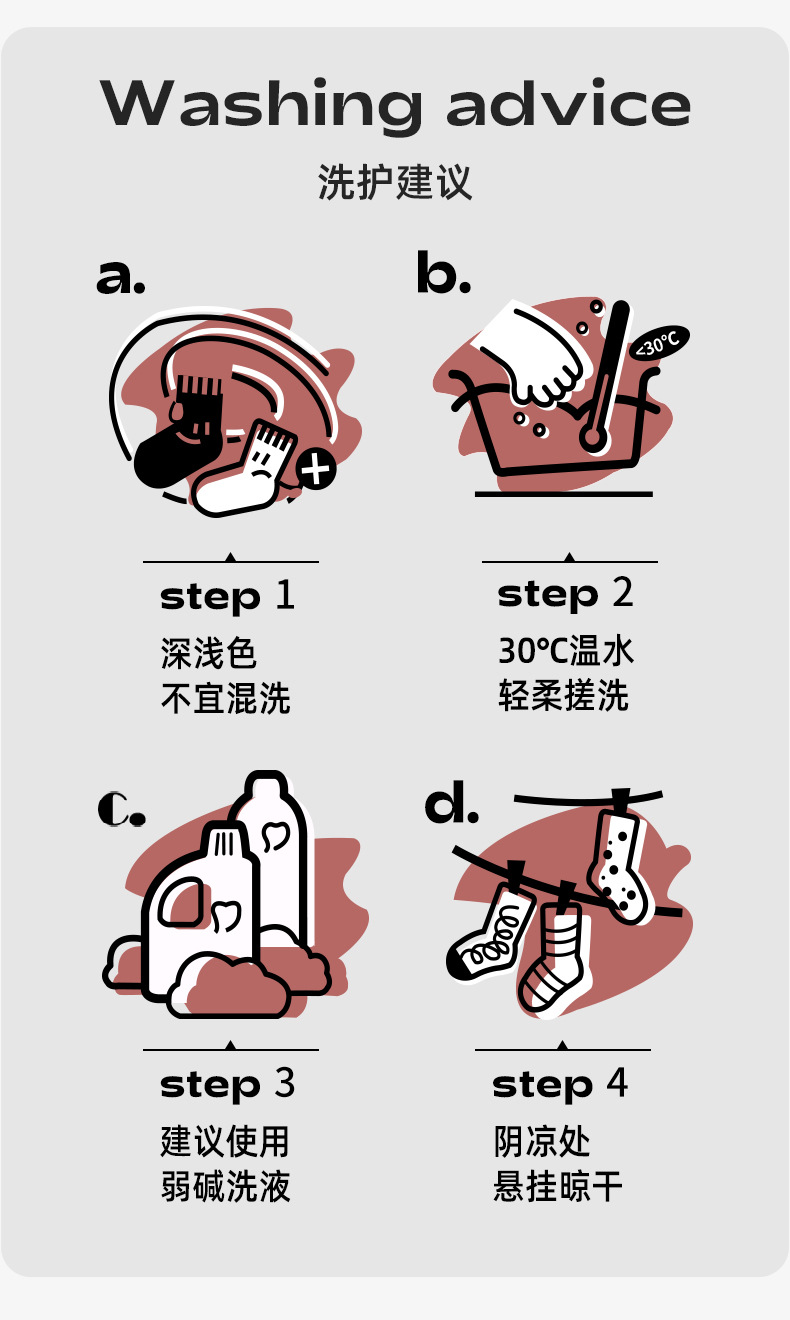 Washing advice

洗护建议

a.

step 1

深浅色
不宜混洗

b.

<30°C

step 2

30℃温水
轻柔搓洗

c.

step 3

建议使用
弱碱洗液

d.

step 4

阴凉处
悬挂晾干