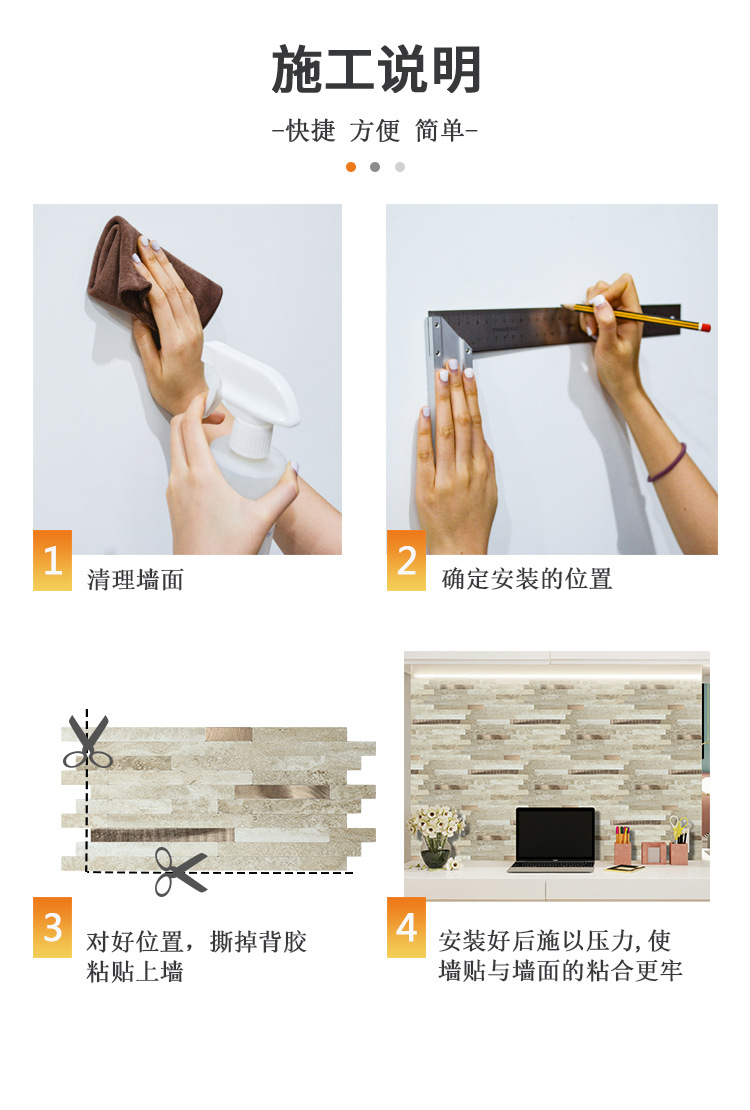 施工说明

-快捷 方便 简单-

1 清理墙面

2 确定安装的位置

3 对好位置，撕掉背胶粘贴上墙

4 安装好后施以压力，使墙贴与墙面的粘合更牢