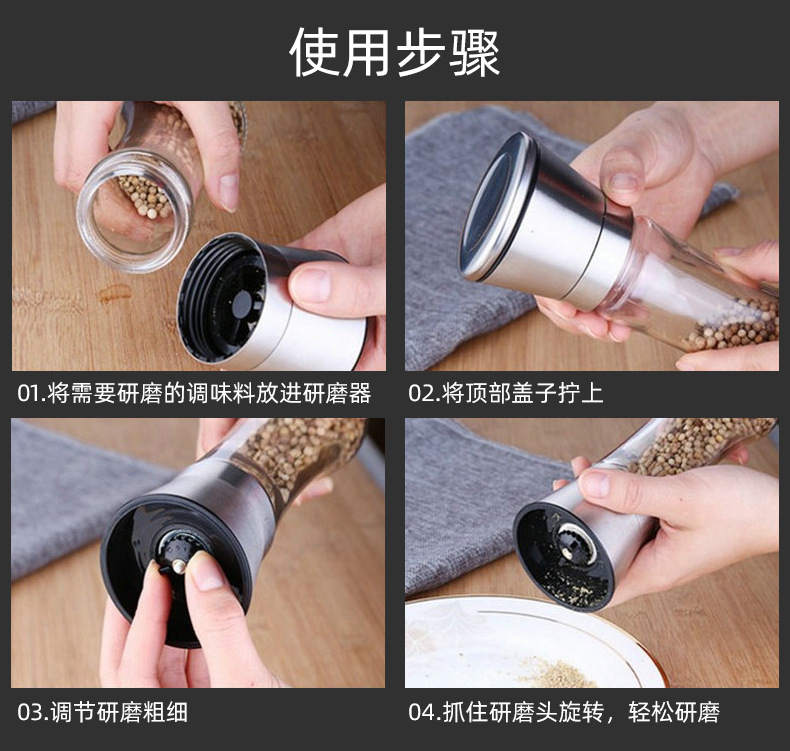 使用步骤

01.将需要研磨的调味料放进研磨器

02.将顶部盖子拧上

03.调节研磨粗细

04.抓住研磨头旋转，轻松研磨