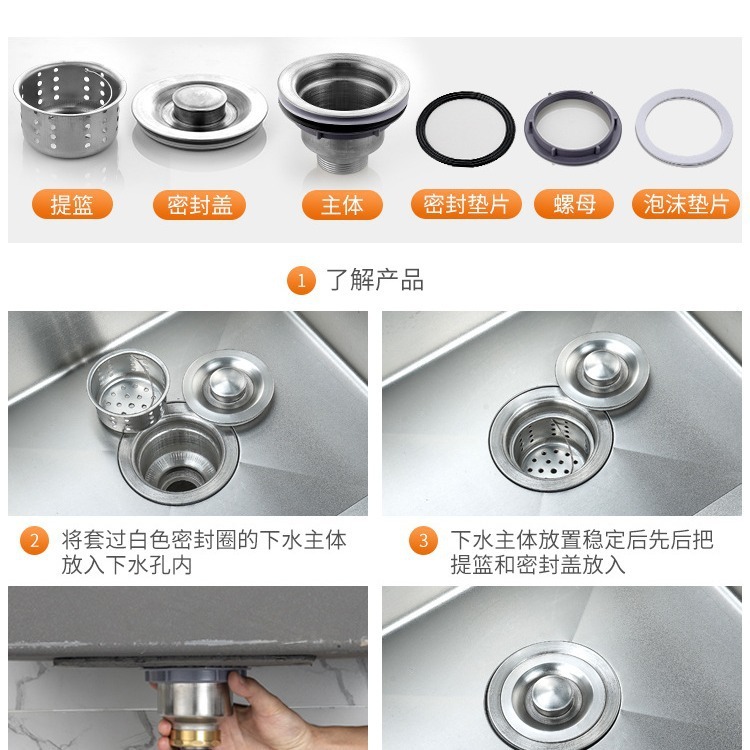 提篮
密封盖
主体
密封垫片
螺母
泡沫垫片

1 了解产品

2 将套过白色密封圈的下水主体放入下水孔内

3 下水主体放置稳定后先后把提篮和密封盖放入