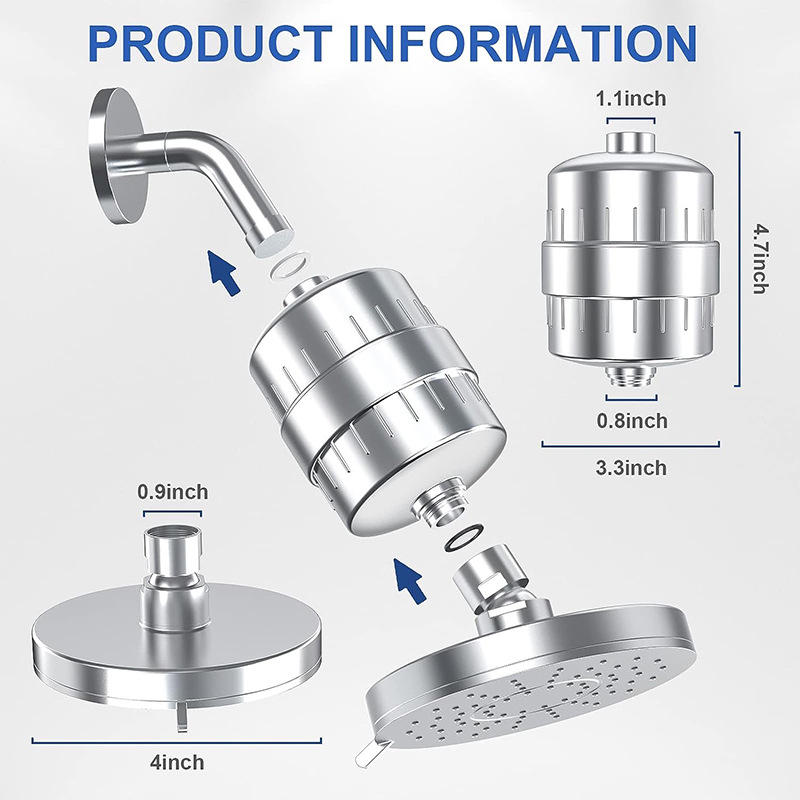 PRODUCT INFORMATION

1.1inch

4.7inch

0.8inch

3.3inch

0.9inch

4inch