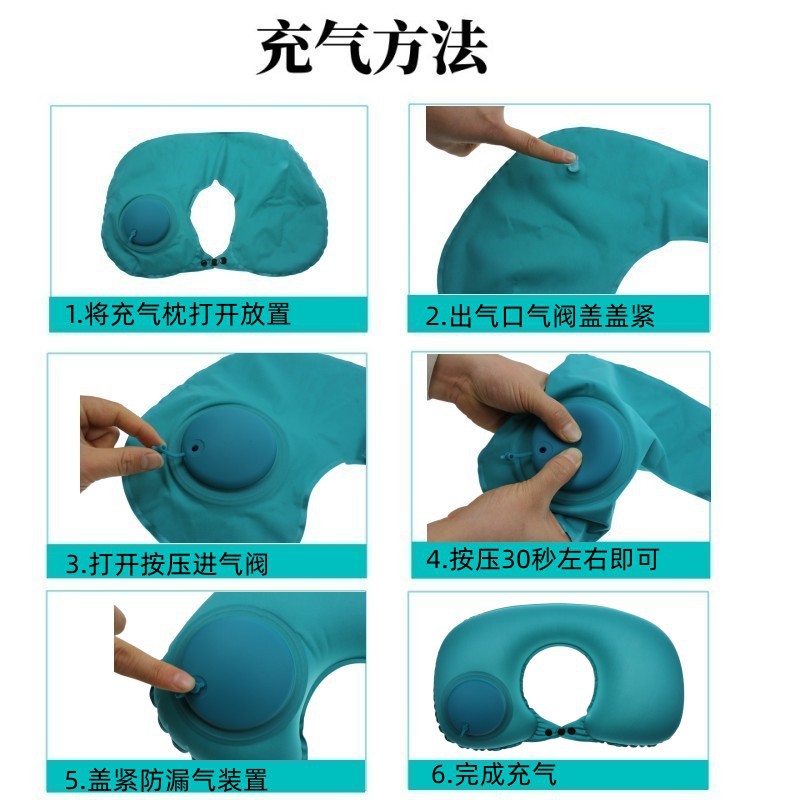 充气方法

1.将充气枕打开放置

2.出气口气阀盖盖紧

3.打开按压进气阀

4.按压30秒左右即可

5.盖紧防漏气装置

6.完成充气