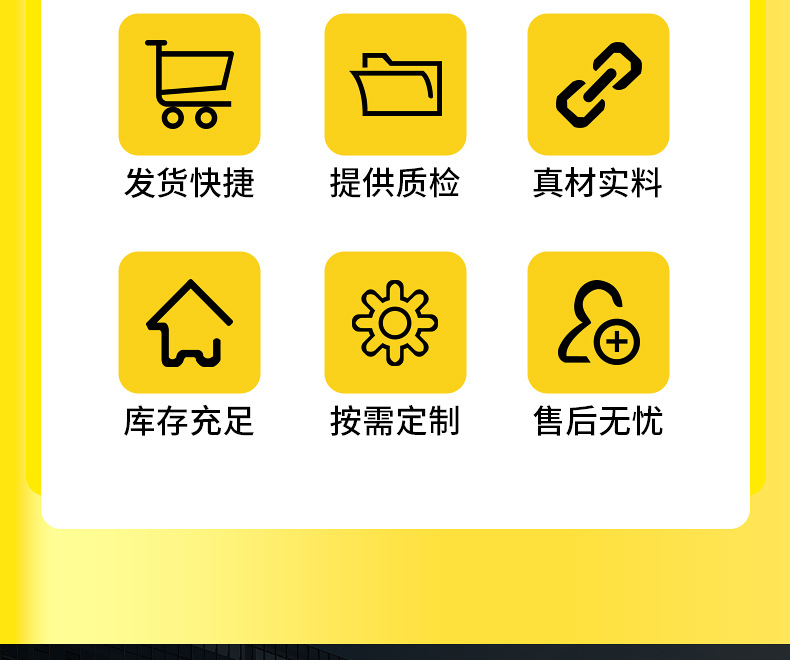 发货快捷

提供质检

真材实料

库存充足

按需定制

售后无忧