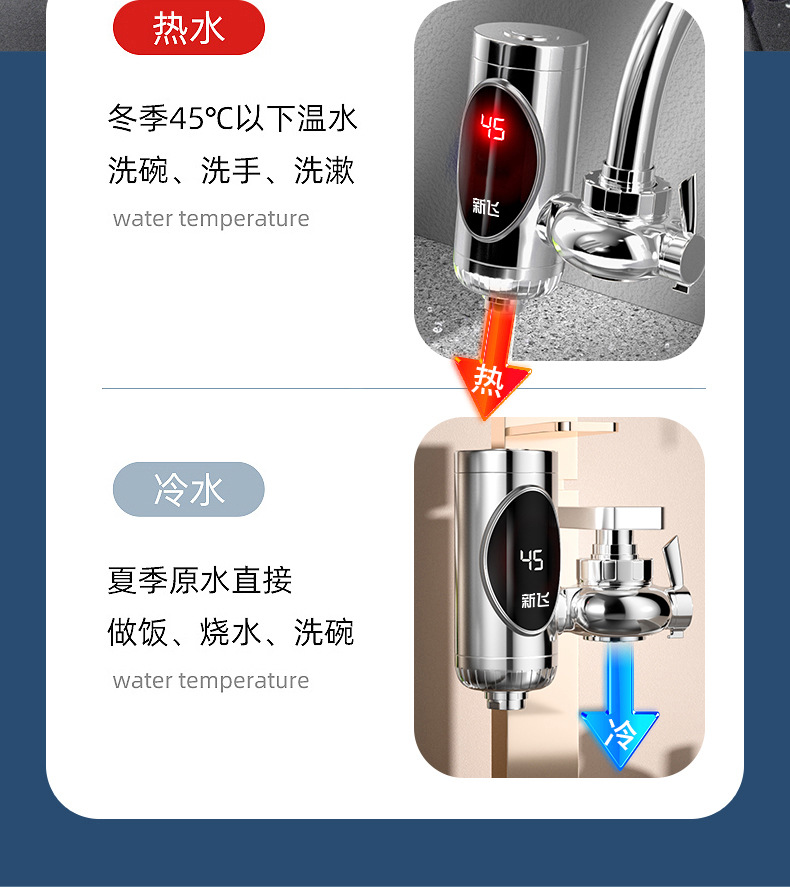 热水

冬季45℃以下温水
洗碗、洗手、洗漱
water temperature

45
新飞

热

冷水

夏季原水直接
做饭、烧水、洗碗
water temperature

45
新飞

冷