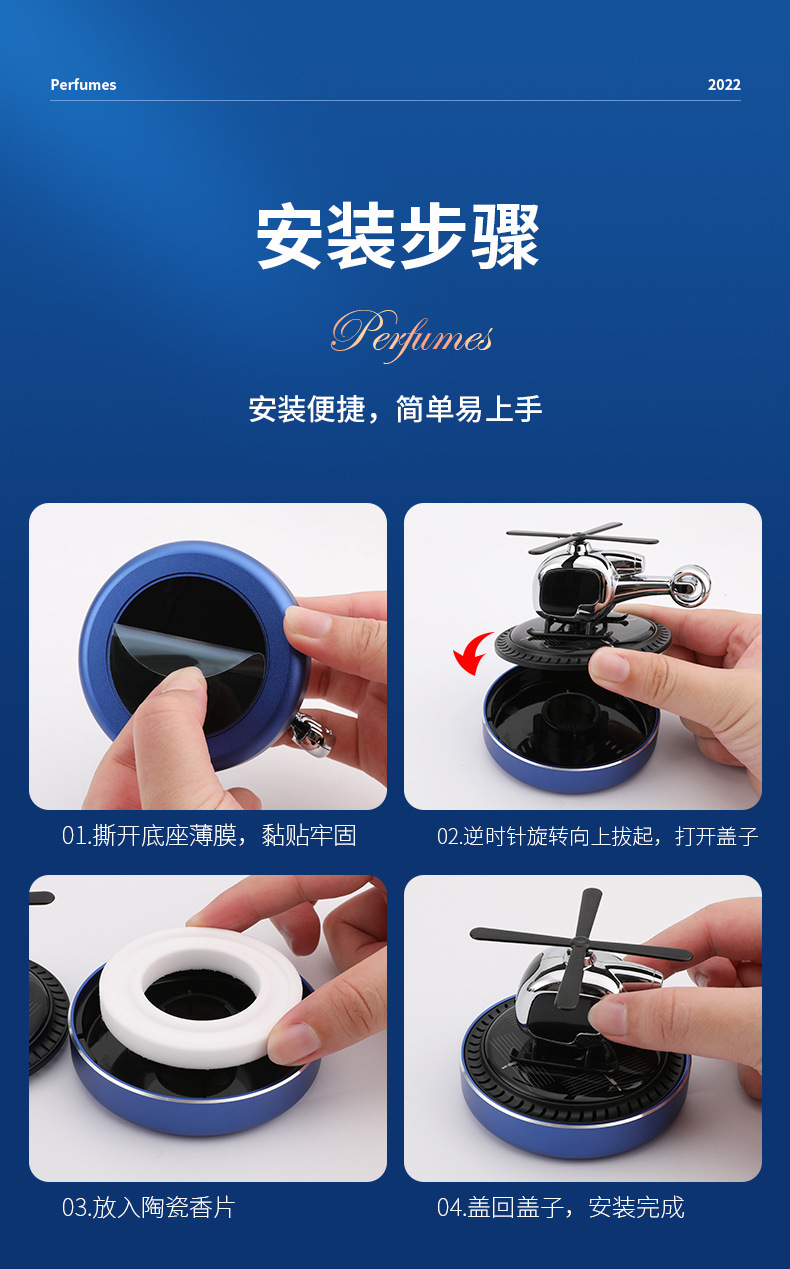 Perfumes

2022

安装步骤

Perfumes

安装便捷，简单易上手

01.撕开底座薄膜，黏贴牢固

02.逆时针旋转向上拔起，打开盖子

03.放入陶瓷香片

04.盖回盖子，安装完成