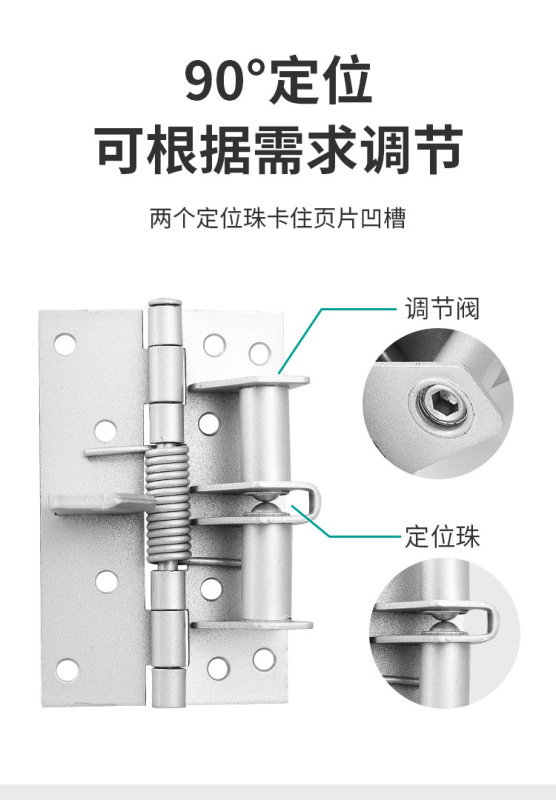 90°定位
可根据需求调节

两个定位珠卡住页片凹槽

调节阀

定位珠