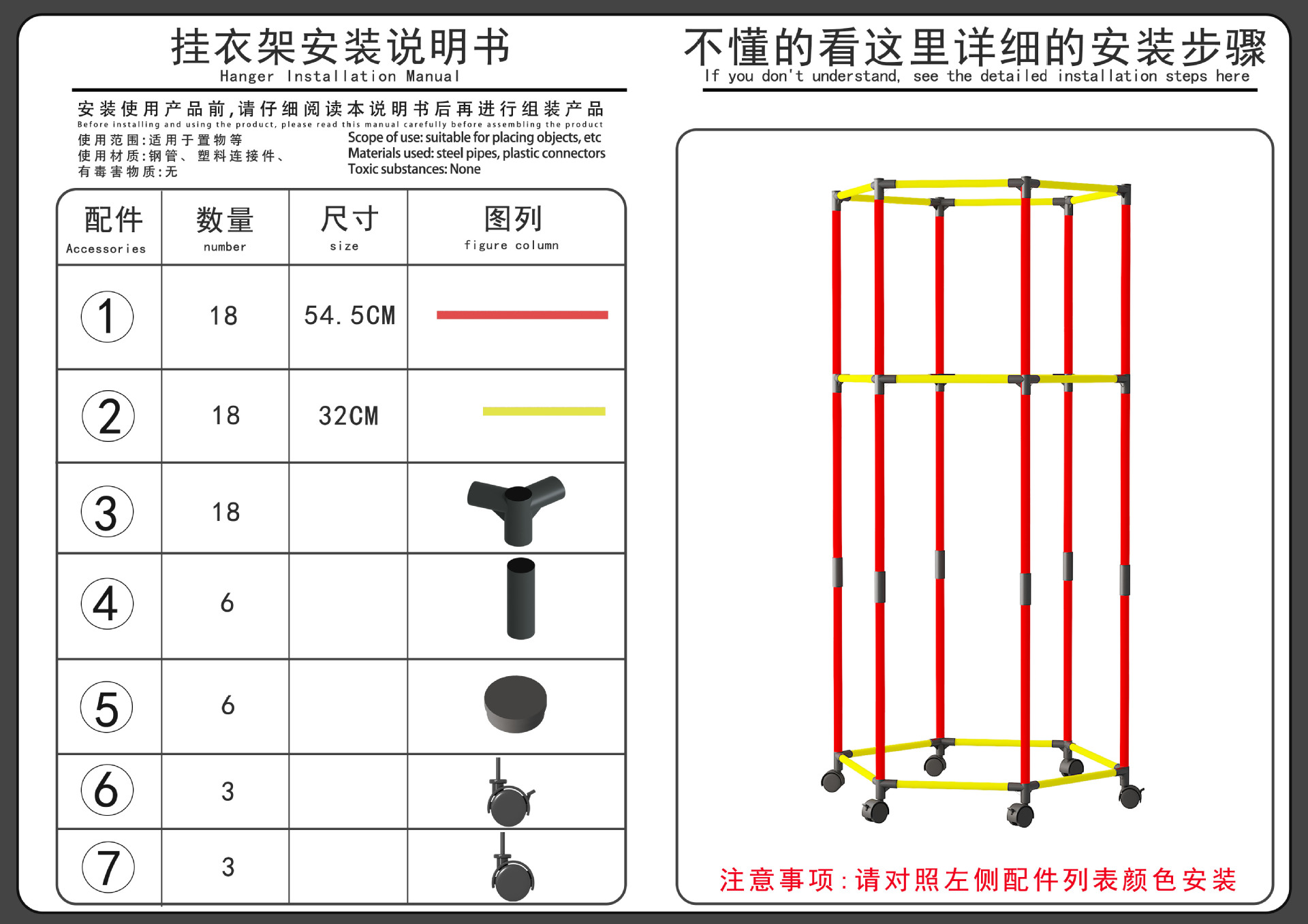 挂衣架安装说明书
Hanger Installation Manual

安装使用产品前，请仔细阅读本说明书后再进行组装产品
Before installing and using the product, please read this manual carefully before assembling the product

使用范围：适用于置物等
使用材质：钢管、塑料连接件、
有毒害物质：无

Scope of use: suitable for placing objects, etc
Materials used: steel pipes, plastic connectors
Toxic substances: None

| 配件 Accessories | 数量 number | 尺寸 size | 图列 figure column |
|---|---|---|---|
| 1 | 18 | 54.5CM | |
| 2 | 18 | 32CM | |
| 3 | 18 | | |
| 4 | 6 | | |
| 5 | 6 | | |
| 6 | 3 | | |
| 7 | 3 | | |

不懂的看这里详细的安装步骤
If you don't understand, see the detailed installation steps here

注意事项：请对照左侧配件列表颜色安装